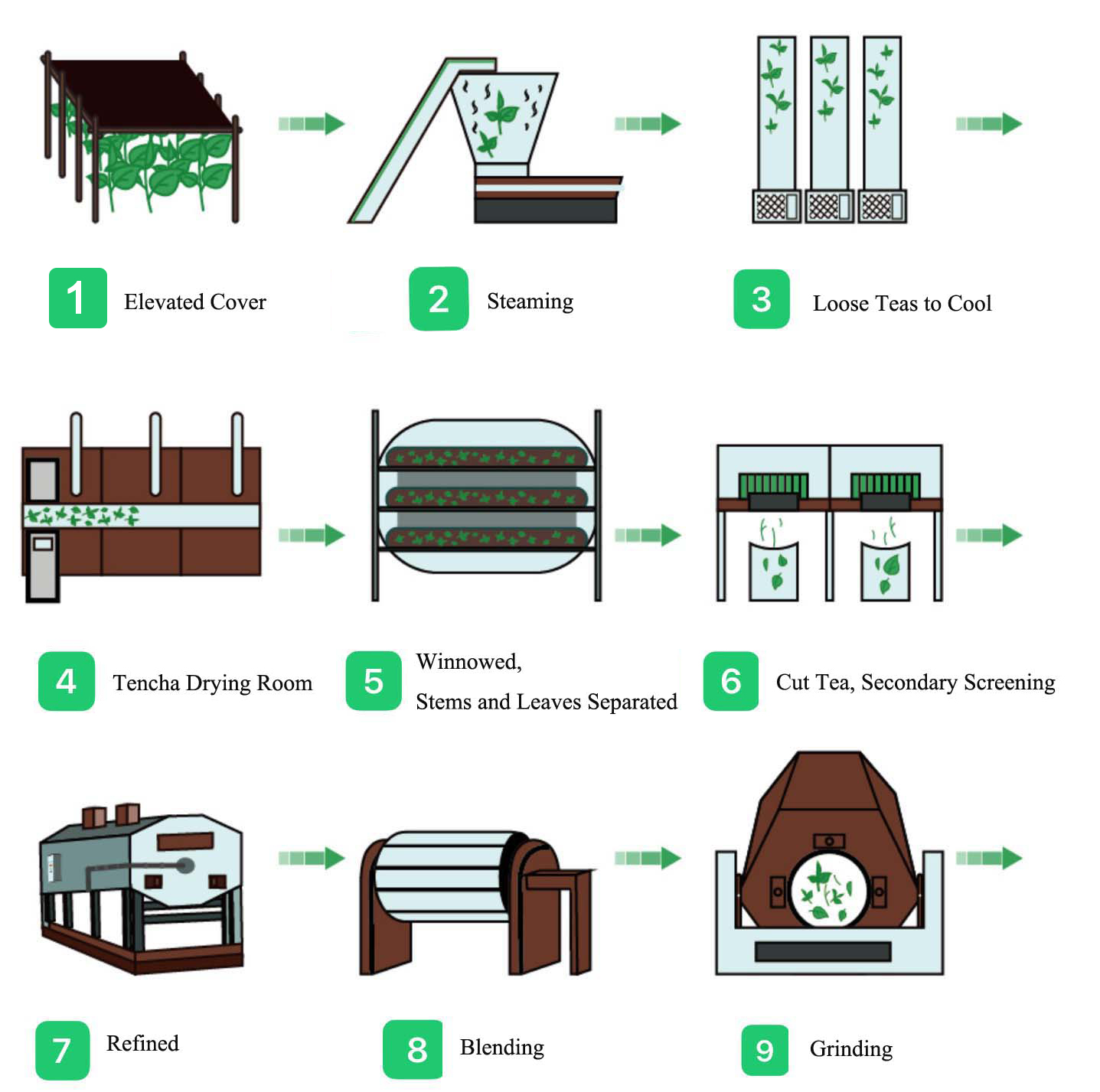 1 Elevated Cover

2 Steaming

3 Loose Teas to Cool

4 Tencha Drying Room

5 Winnowed, Stems and Leaves Separated

6 Cut Tea, Secondary Screening

7 Refined

8 Blending

9 Grinding