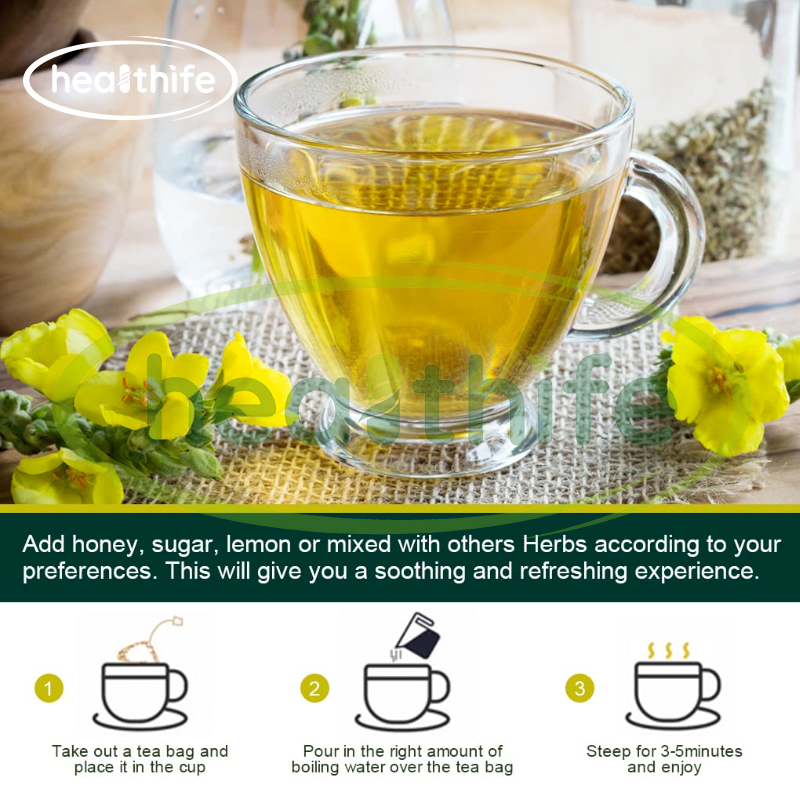 healthife

healthife

Add honey, sugar, lemon or mixed with others Herbs according to your preferences. This will give you a soothing and refreshing experience.

1
Take out a tea bag and place it in the cup

2
Pour in the right amount of boiling water over the tea bag

3
Steep for 3-5minutes and enjoy