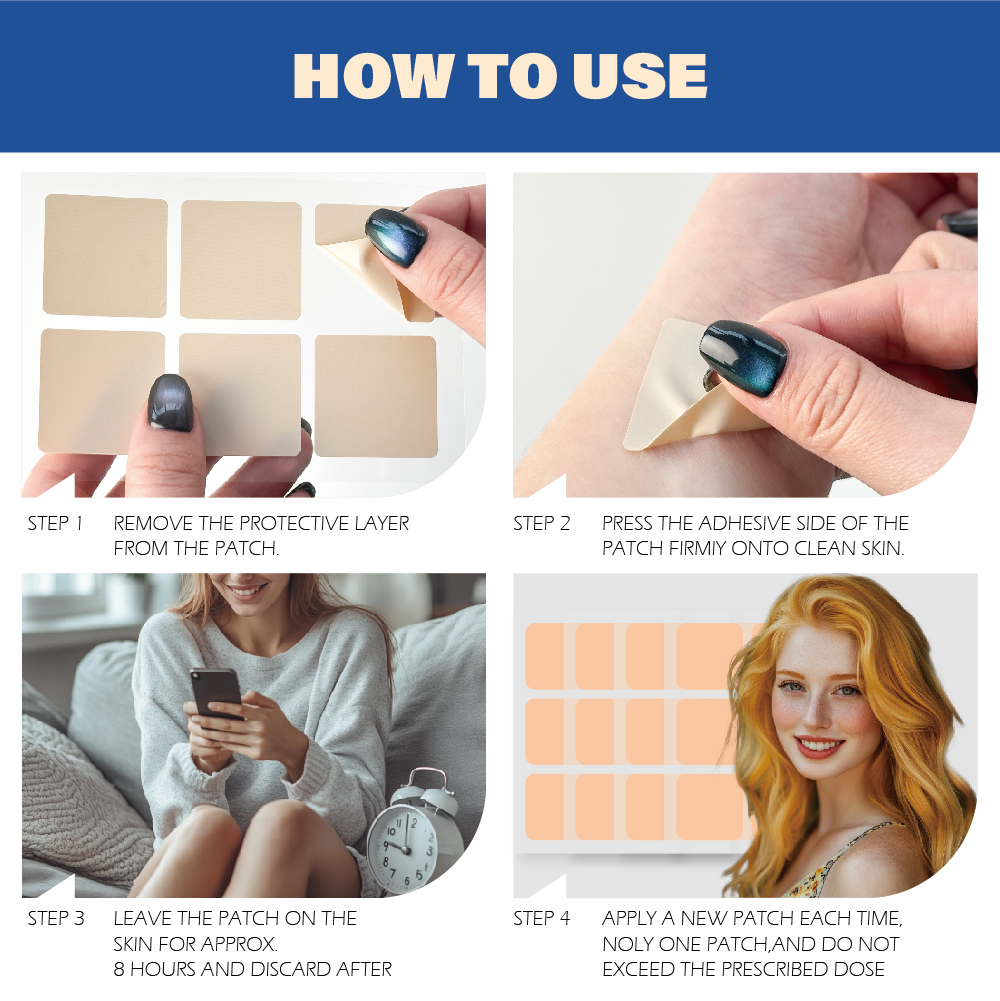 HOW TO USE

STEP 1 REMOVE THE PROTECTIVE LAYER FROM THE PATCH.

STEP 2 PRESS THE ADHESIVE SIDE OF THE PATCH FIRMIY ONTO CLEAN SKIN.

STEP 3 LEAVE THE PATCH ON THE SKIN FOR APPROX. 8 HOURS AND DISCARD AFTER

STEP 4 APPLY A NEW PATCH EACH TIME, NOLY ONE PATCH,AND DO NOT EXCEED THE PRESCRIBED DOSE