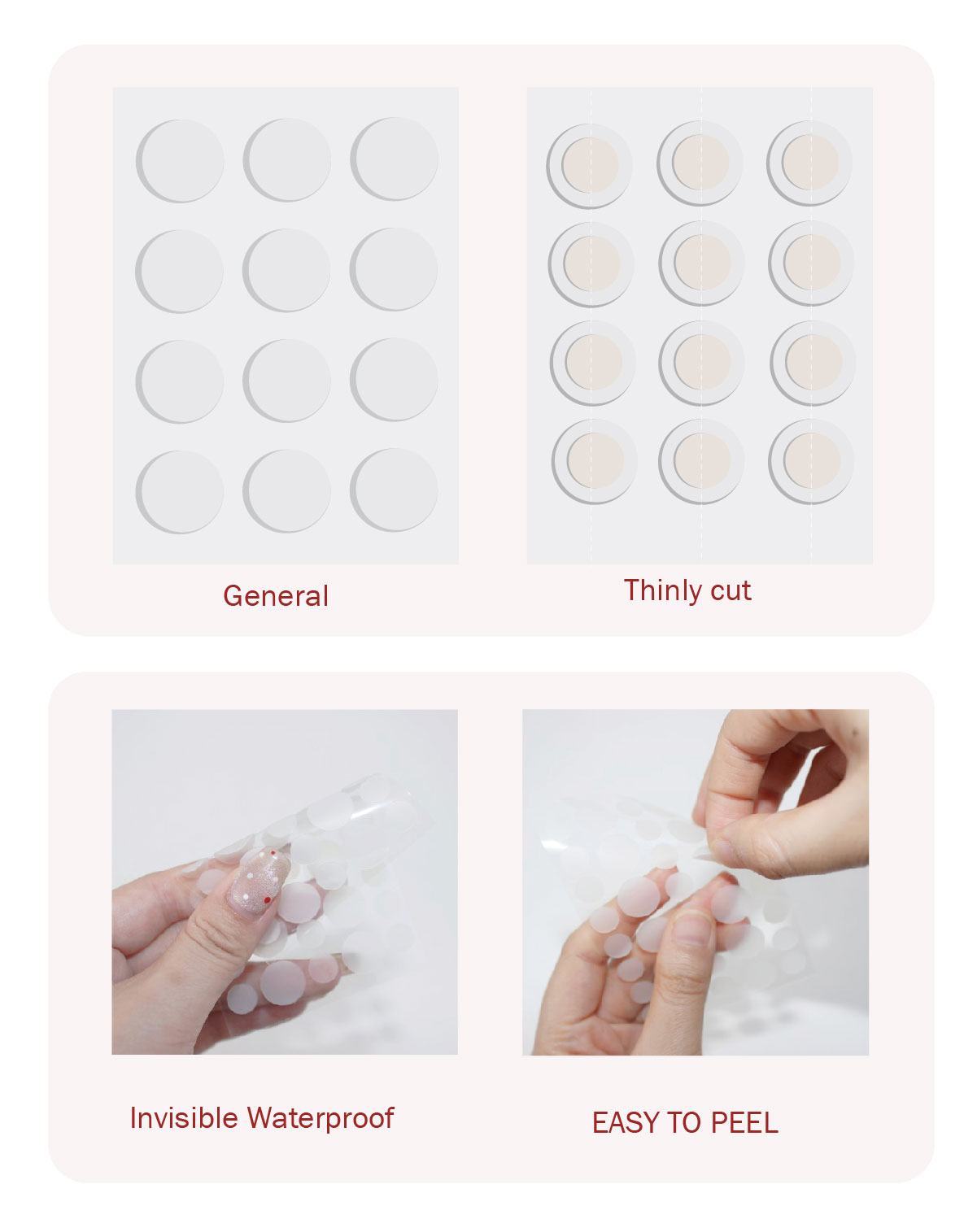 General

Thinly cut

Invisible Waterproof

EASY TO PEEL