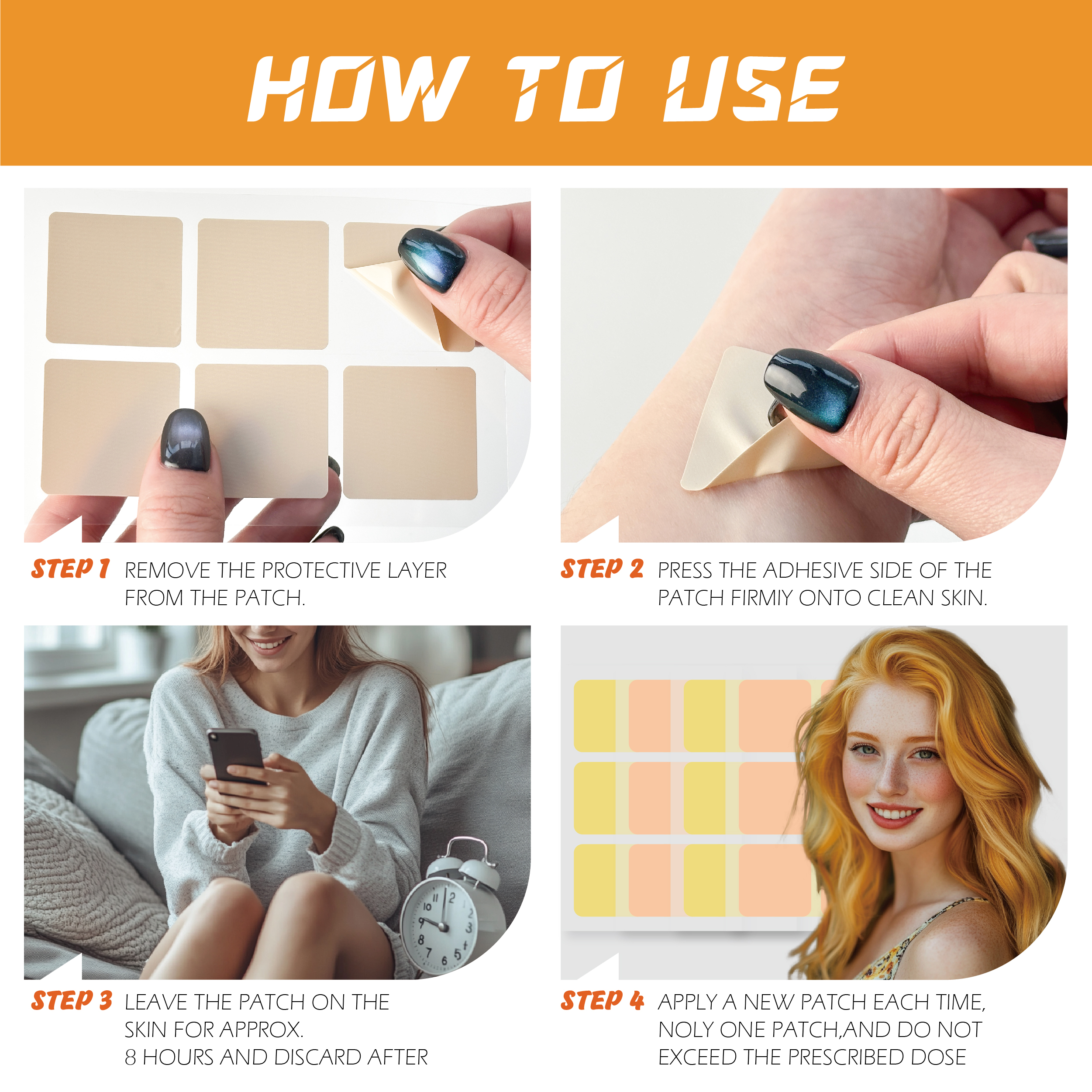 HOW TO USE

STEP 1 REMOVE THE PROTECTIVE LAYER FROM THE PATCH.

STEP 2 PRESS THE ADHESIVE SIDE OF THE PATCH FIRMIY ONTO CLEAN SKIN.

STEP 3 LEAVE THE PATCH ON THE SKIN FOR APPROX.
8 HOURS AND DISCARD AFTER

STEP 4 APPLY A NEW PATCH EACH TIME, NOLY ONE PATCH,AND DO NOT EXCEED THE PRESCRIBED DOSE