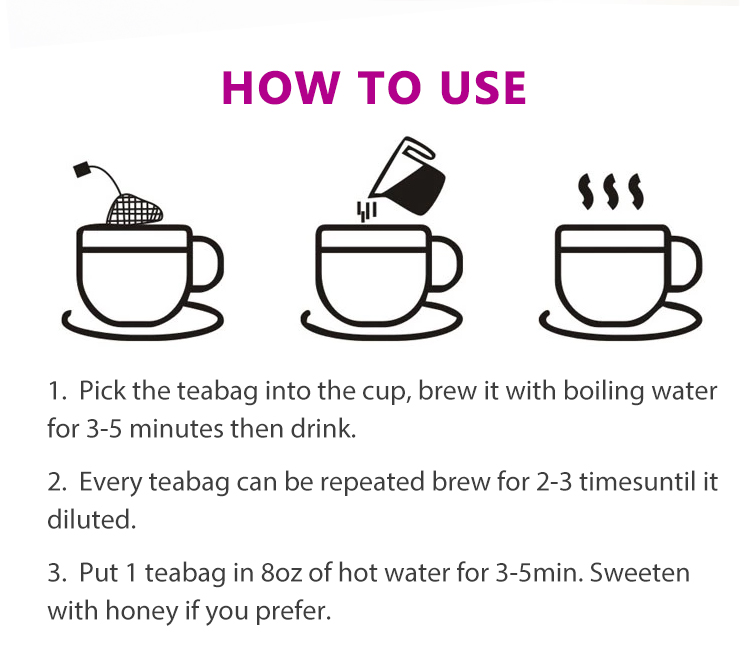 HOW TO USE

1. Pick the teabag into the cup, brew it with boiling water for 3-5 minutes then drink.

2. Every teabag can be repeated brew for 2-3 timesuntil it diluted.

3. Put 1 teabag in 8oz of hot water for 3-5min. Sweeten with honey if you prefer.