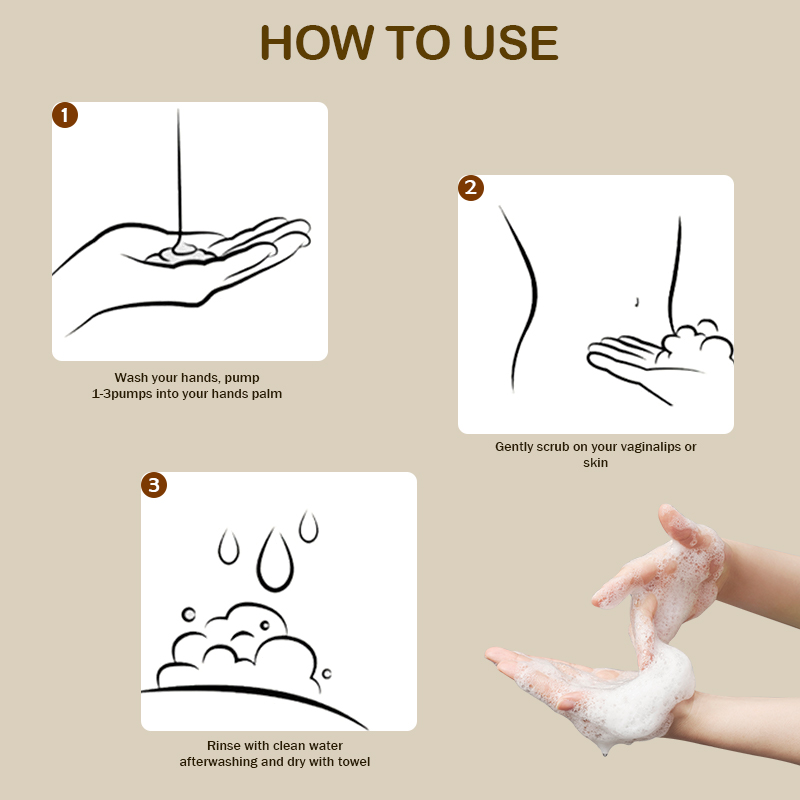 HOW TO USE

1

Wash your hands, pump 1-3pumps into your hands palm

2

Gently scrub on your vaginalips or skin

3

Rinse with clean water afterwashing and dry with towel