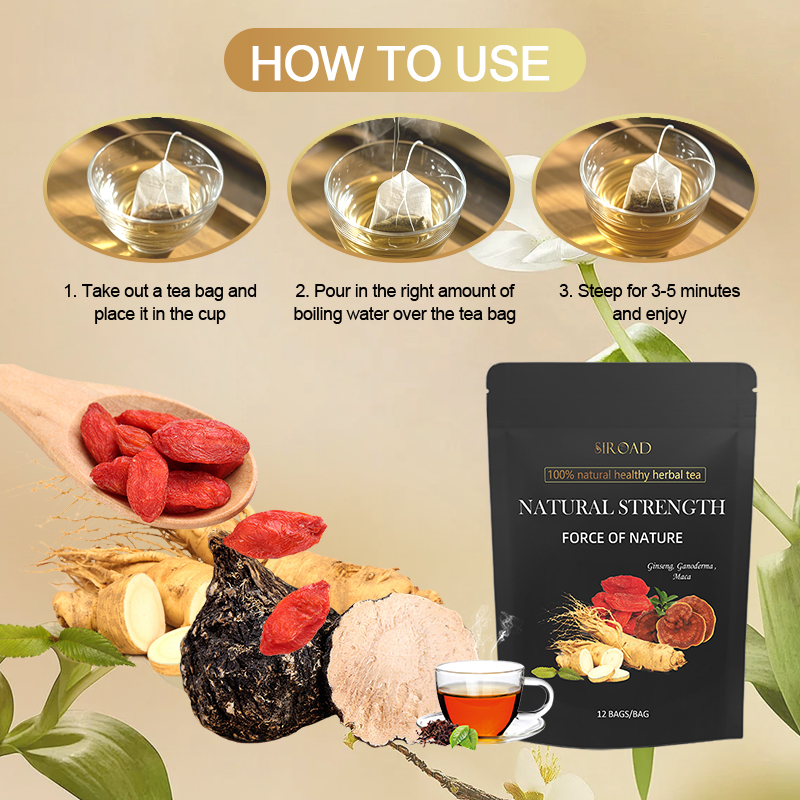 HOW TO USE

1. Take out a tea bag and place it in the cup

2. Pour in the right amount of boiling water over the tea bag

3. Steep for 3-5 minutes and enjoy

SIROAD

100% natural healthy herbal tea

NATURAL STRENGTH

FORCE OF NATURE

Ginseng, Ganoderma, Maca

12 BAGS/BAG