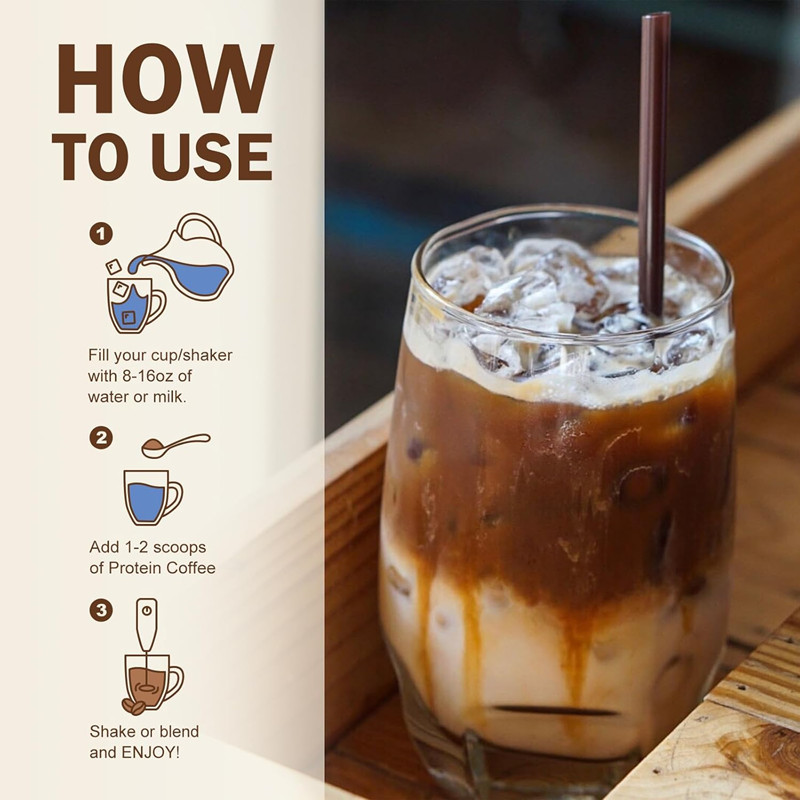 HOW
TO USE

1

Fill your cup/shaker with 8-16oz of water or milk.

2

Add 1-2 scoops of Protein Coffee

3

Shake or blend and ENJOY!