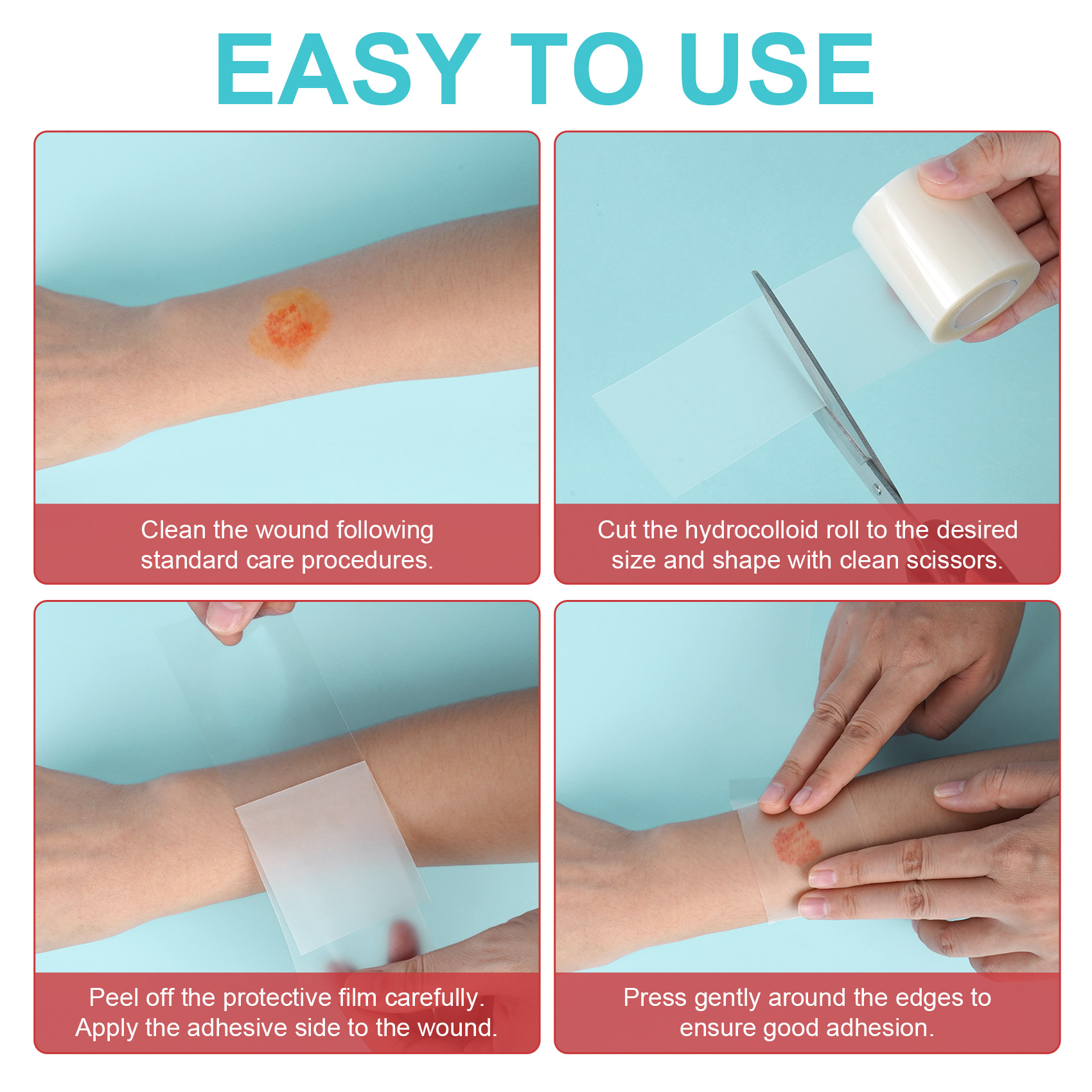 EASY TO USE

Clean the wound following standard care procedures.

Cut the hydrocolloid roll to the desired size and shape with clean scissors.

Peel off the protective film carefully. Apply the adhesive side to the wound.

Press gently around the edges to ensure good adhesion.