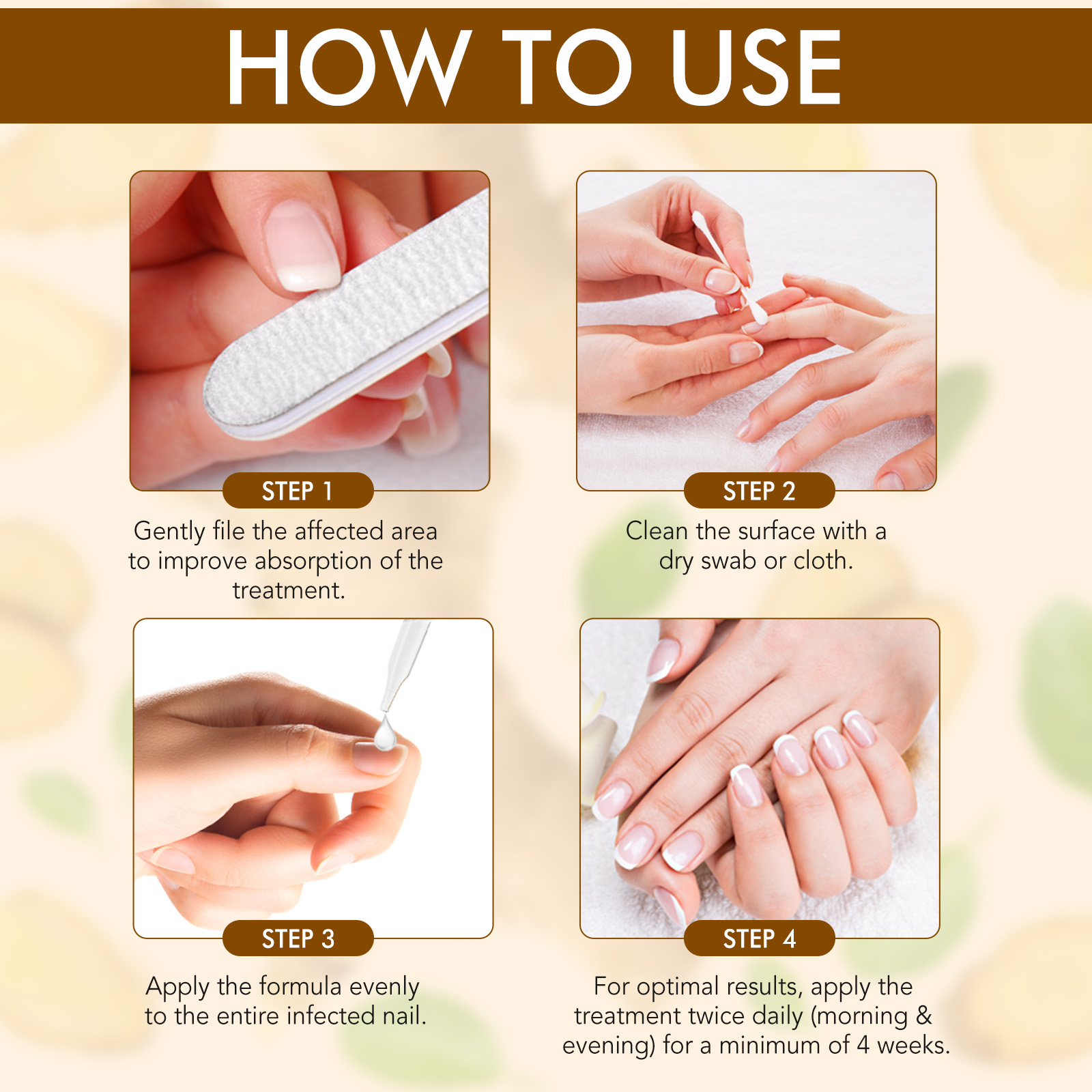 HOW TO USE

STEP 1

Gently file the affected area to improve absorption of the treatment.

STEP 2

Clean the surface with a dry swab or cloth.

STEP 3

Apply the formula evenly to the entire infected nail.

STEP 4

For optimal results, apply the treatment twice daily (morning & evening) for a minimum of 4 weeks.