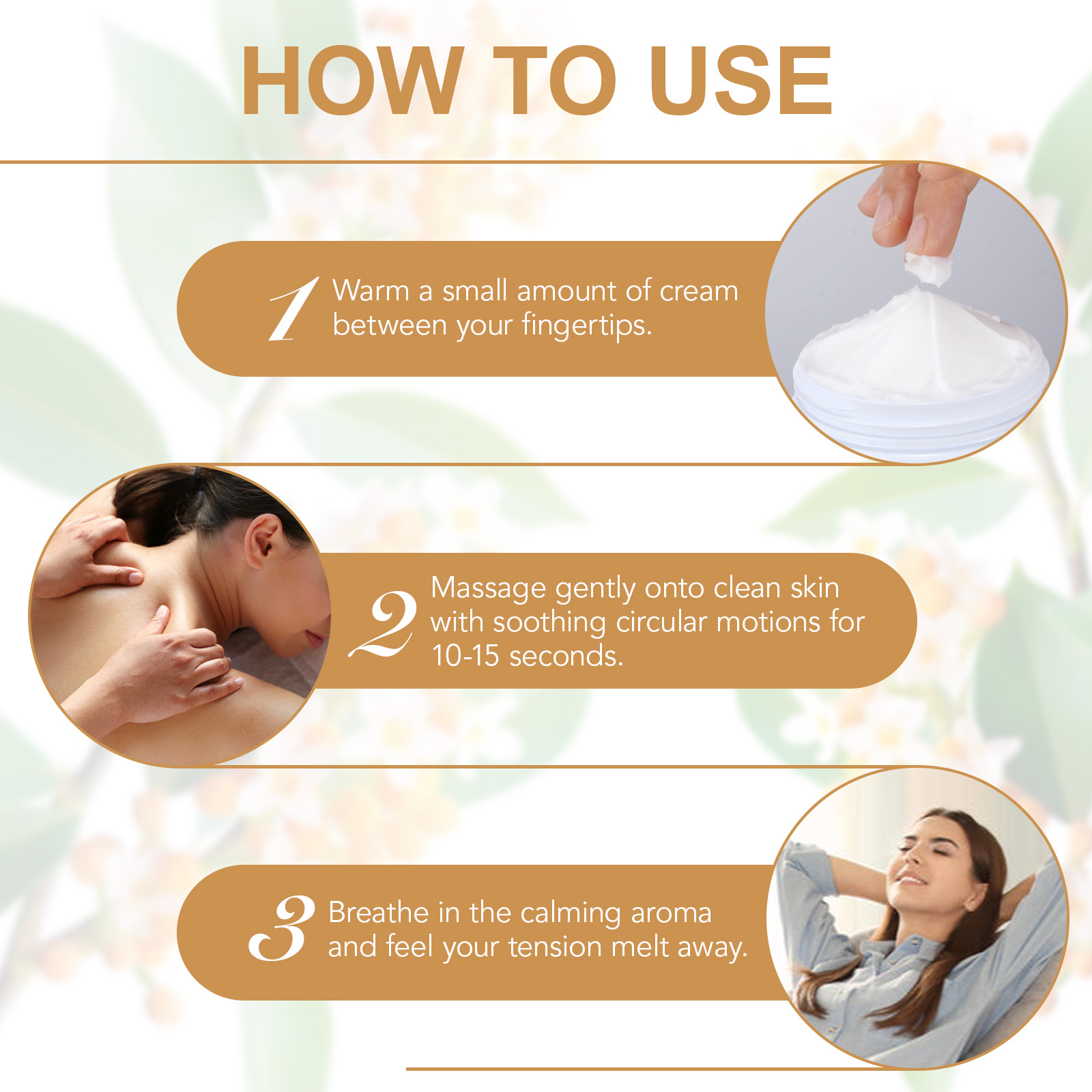 HOW TO USE

1 Warm a small amount of cream between your fingertips.

2 Massage gently onto clean skin with soothing circular motions for 10-15 seconds.

3 Breathe in the calming aroma and feel your tension melt away.