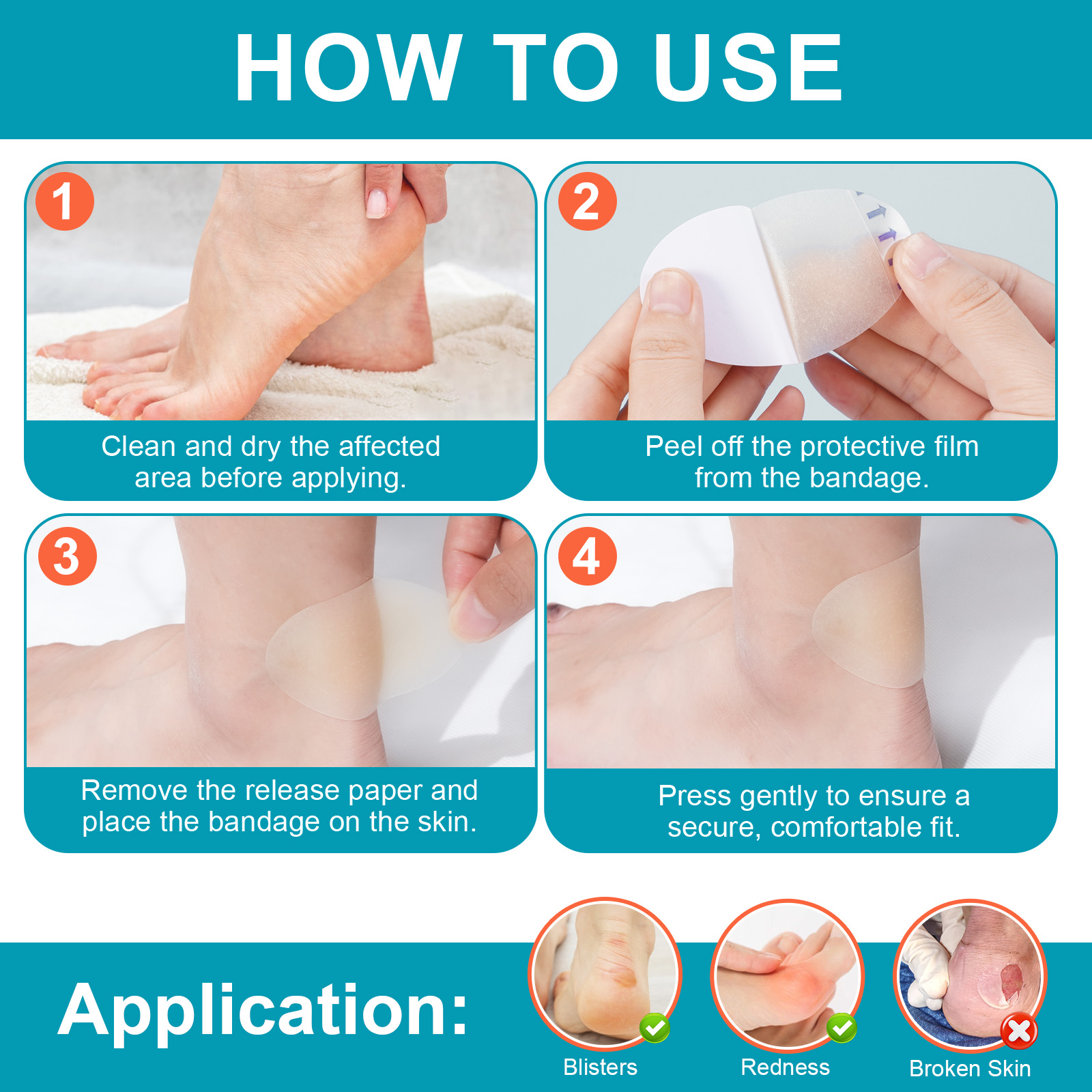 HOW TO USE

1
Clean and dry the affected area before applying.

2
Peel off the protective film from the bandage.

3
Remove the release paper and place the bandage on the skin.

4
Press gently to ensure a secure, comfortable fit.

Application:

Blisters

Redness

Broken Skin