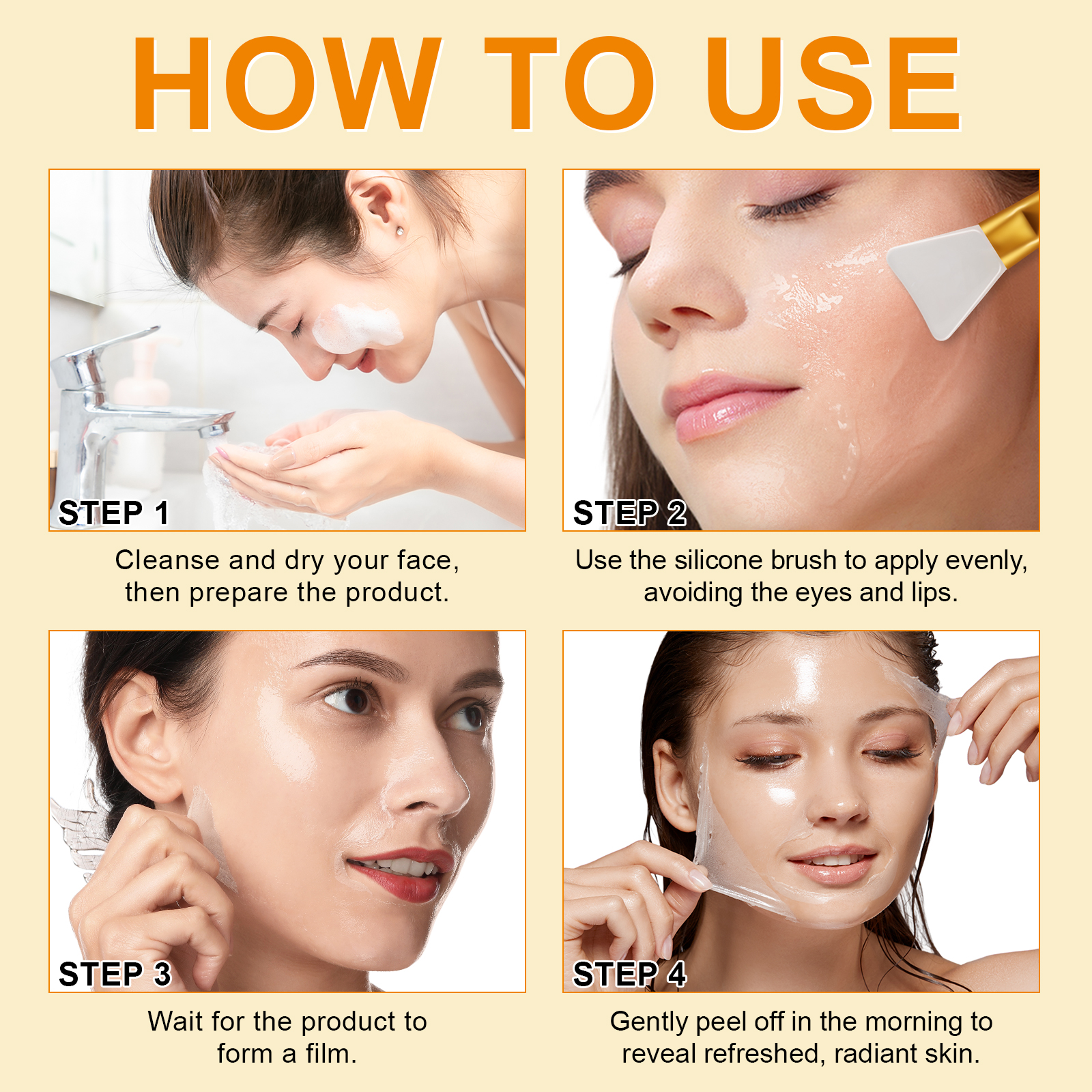 HOW TO USE

STEP 1

Cleanse and dry your face, then prepare the product.

STEP 2

Use the silicone brush to apply evenly, avoiding the eyes and lips.

STEP 3

Wait for the product to form a film.

STEP 4

Gently peel off in the morning to reveal refreshed, radiant skin.