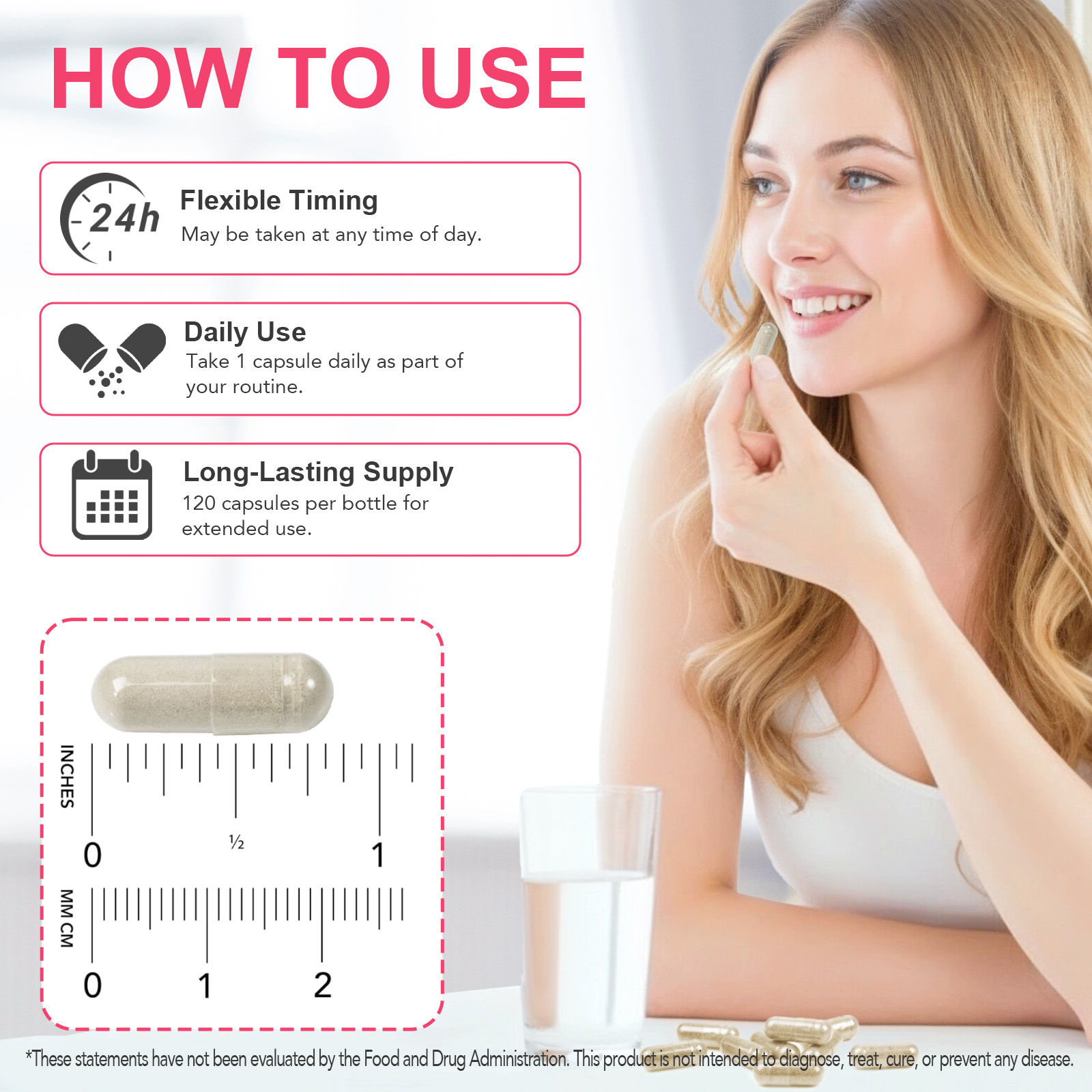 HOW TO USE

24h

Flexible Timing
May be taken at any time of day.

Daily Use
Take 1 capsule daily as part of your routine.

Long-Lasting Supply
120 capsules per bottle for extended use.

INCHES
0 ½ 1

MM CM
0 1 2

*These statements have not been evaluated by the Food and Drug Administration. This product is not intended to diagnose, treat, cure, or prevent any disease.