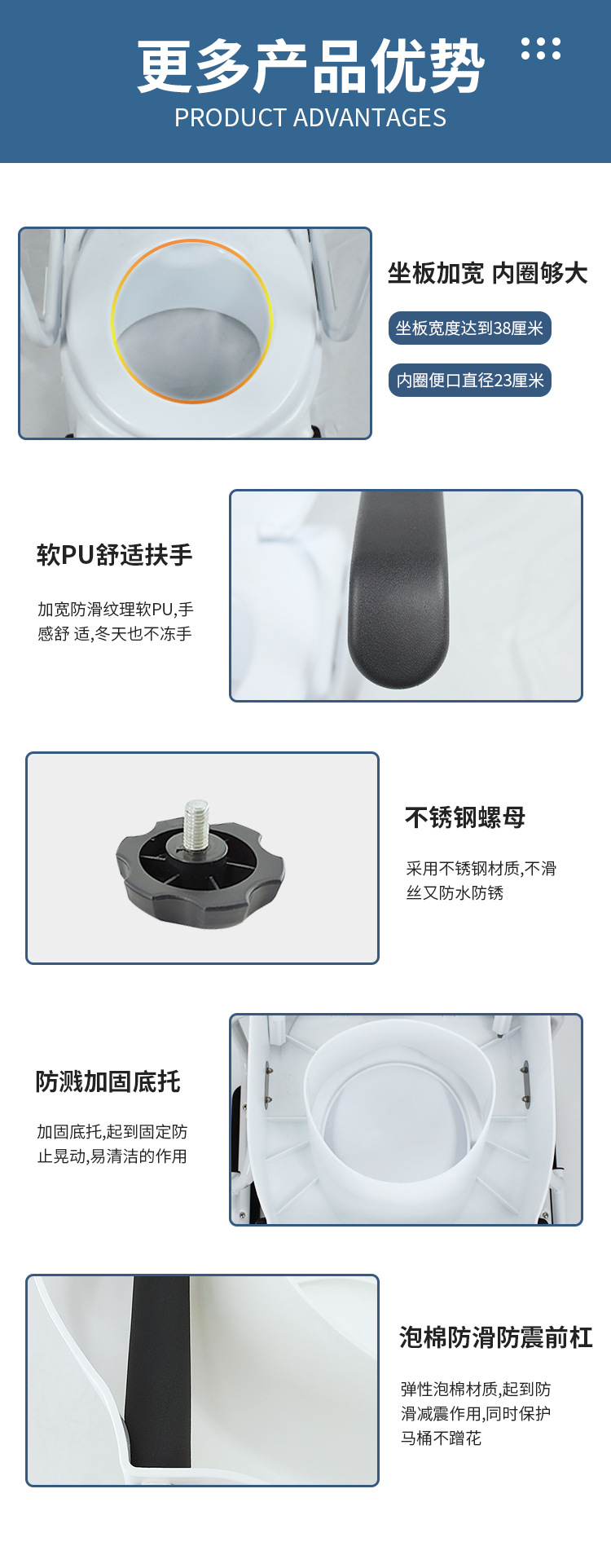 更多产品优势
PRODUCT ADVANTAGES

坐板加宽 内圈够大

坐板宽度达到38厘米

内圈便口直径23厘米

软PU舒适扶手

加宽防滑纹理软PU,手感舒 适,冬天也不冻手

不锈钢螺母

采用不锈钢材质,不滑丝又防水防锈

防溅加固底托

加固底托,起到固定防止晃动,易清洁的作用

泡棉防滑防震前杠

弹性泡棉材质,起到防滑减震作用,同时保护马桶不蹭花