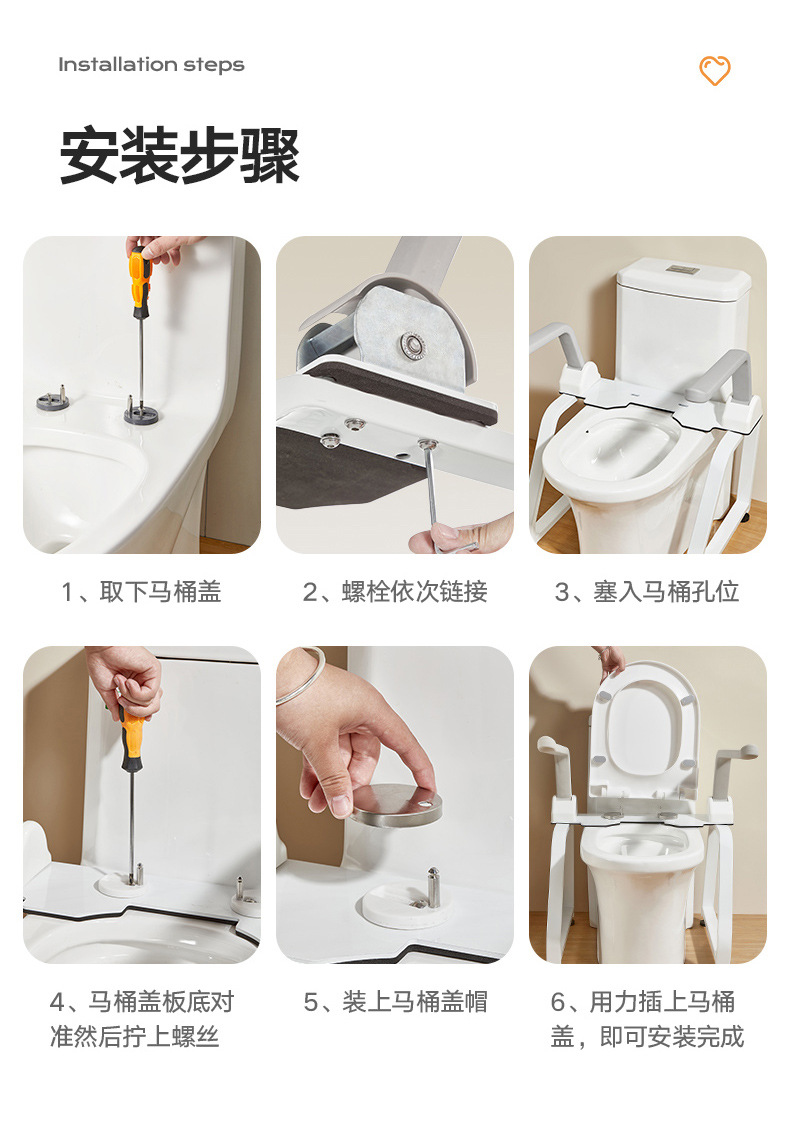 Installation steps

安装步骤

1、取下马桶盖

2、螺栓依次链接

3、塞入马桶孔位

4、马桶盖板底对准然后拧上螺丝

5、装上马桶盖帽

6、用力插上马桶盖，即可安装完成