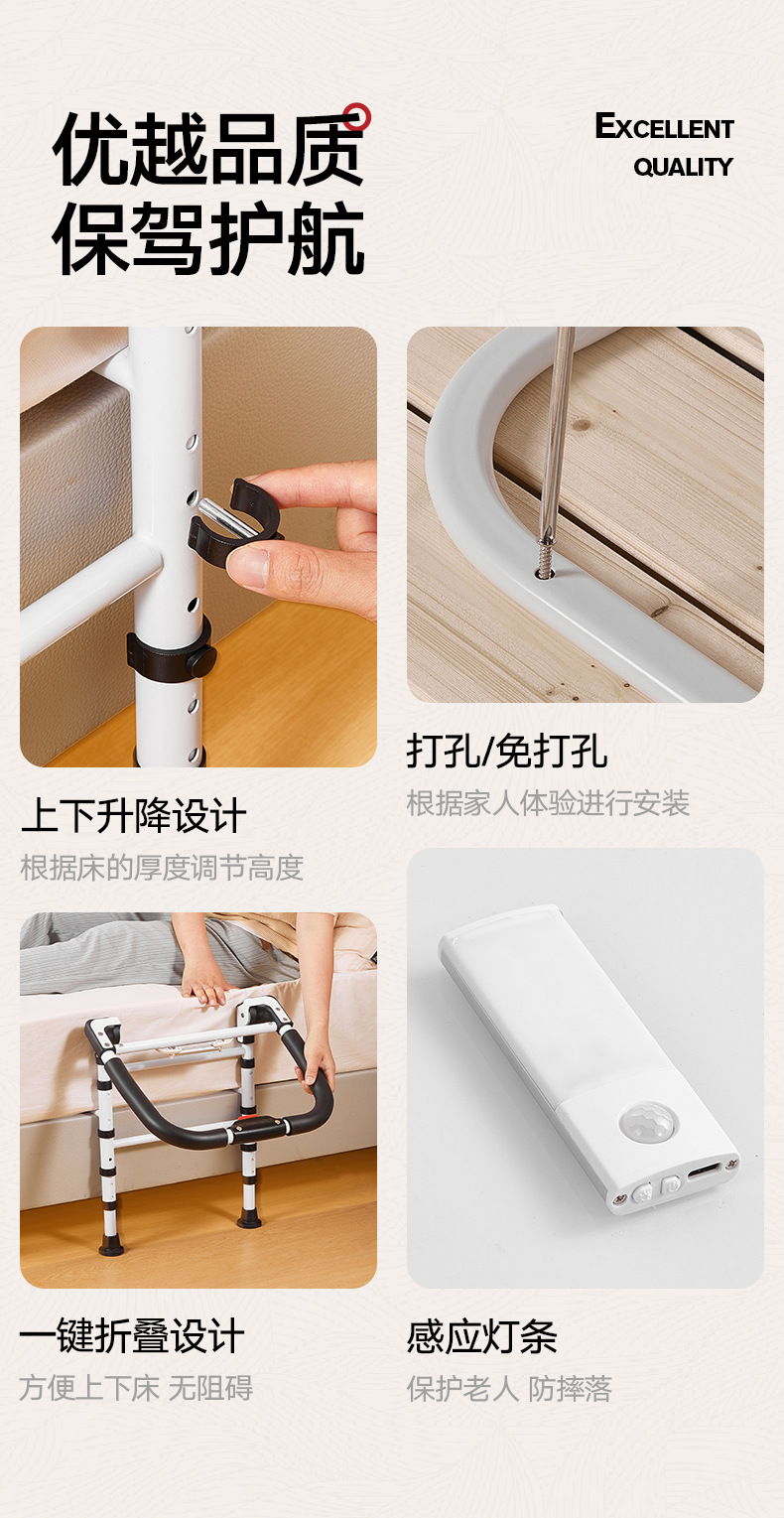 优越品质
保驾护航

EXCELLENT
QUALITY

上下升降设计
根据床的厚度调节高度

打孔/免打孔
根据家人体验进行安装

一键折叠设计
方便上下床 无阻碍

感应灯条
保护老人 防摔落