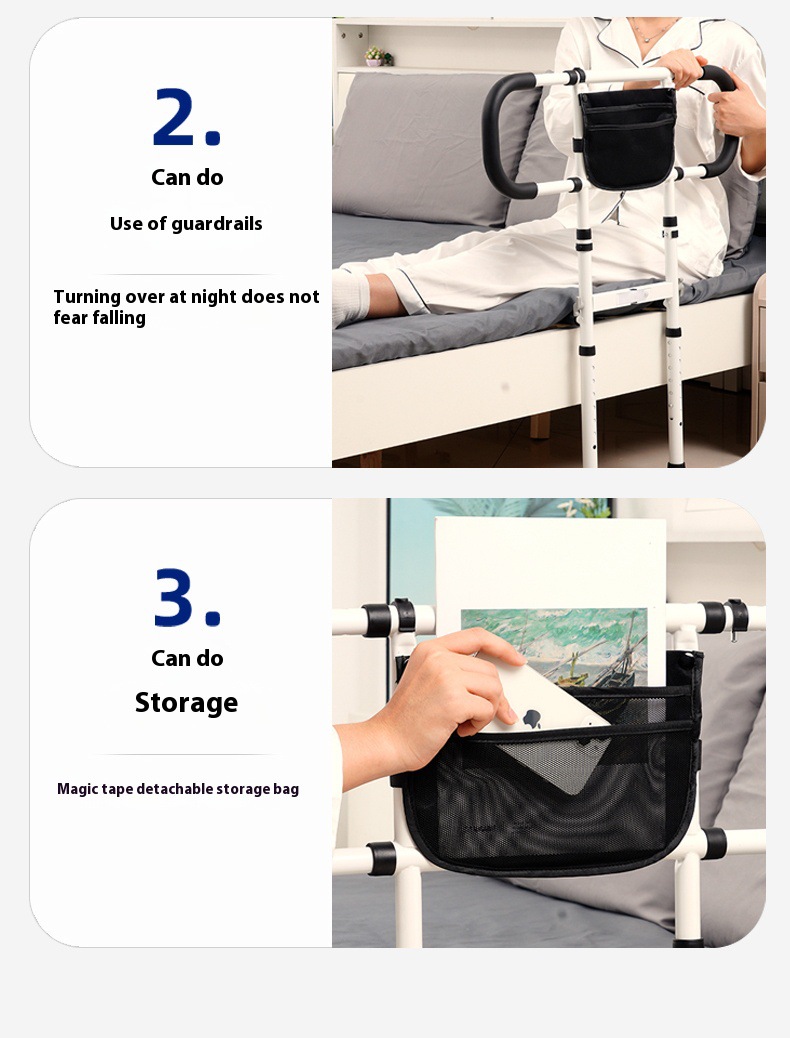 2.

Can do

Use of guardrails

Turning over at night does not fear falling

3.

Can do

Storage

Magic tape detachable storage bag