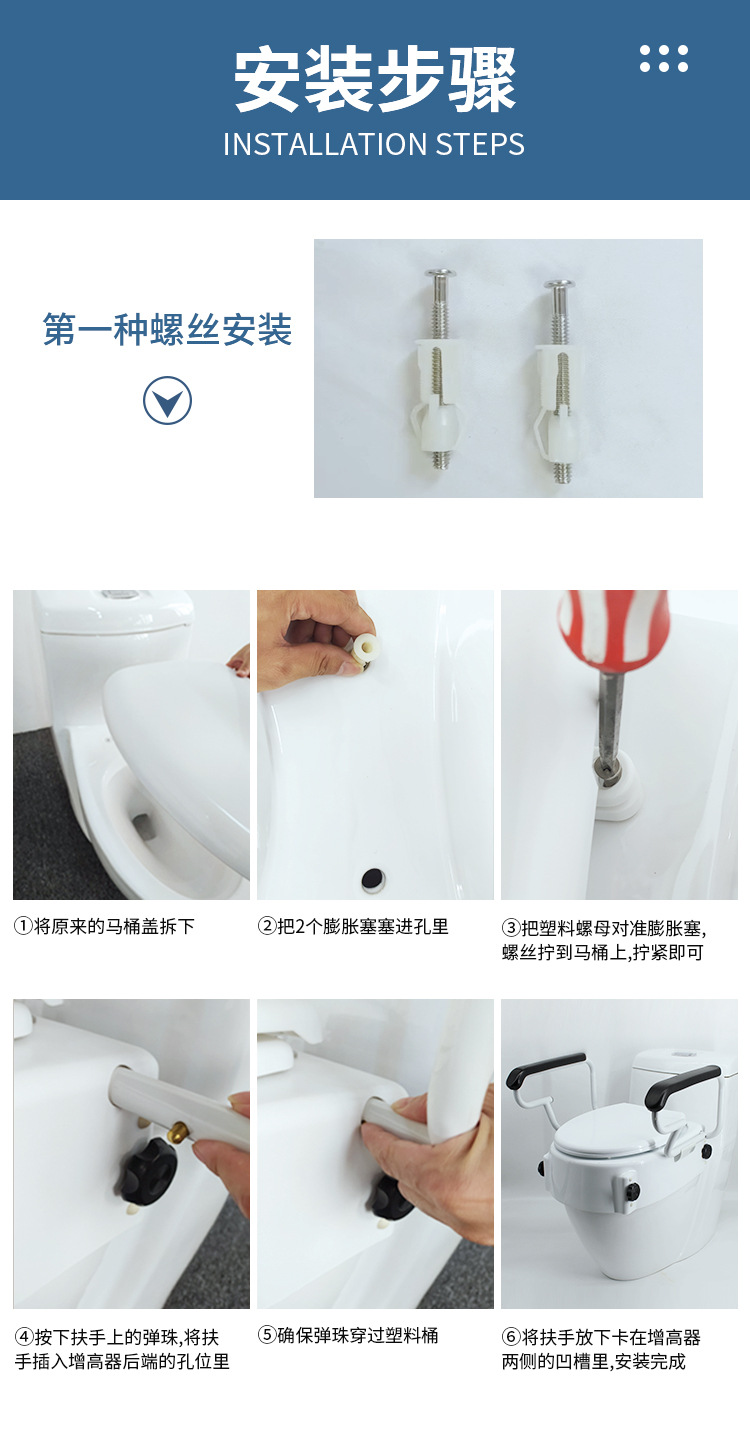 安装步骤
INSTALLATION STEPS

第一种螺丝安装

①将原来的马桶盖拆下

②把2个膨胀塞塞进孔里

③把塑料螺母对准膨胀塞，螺丝拧到马桶上，拧紧即可

④按下扶手上的弹珠，将扶手插入增高器后端的孔位里

⑤确保弹珠穿过塑料桶

⑥将扶手放下卡在增高器两侧的凹槽里，安装完成