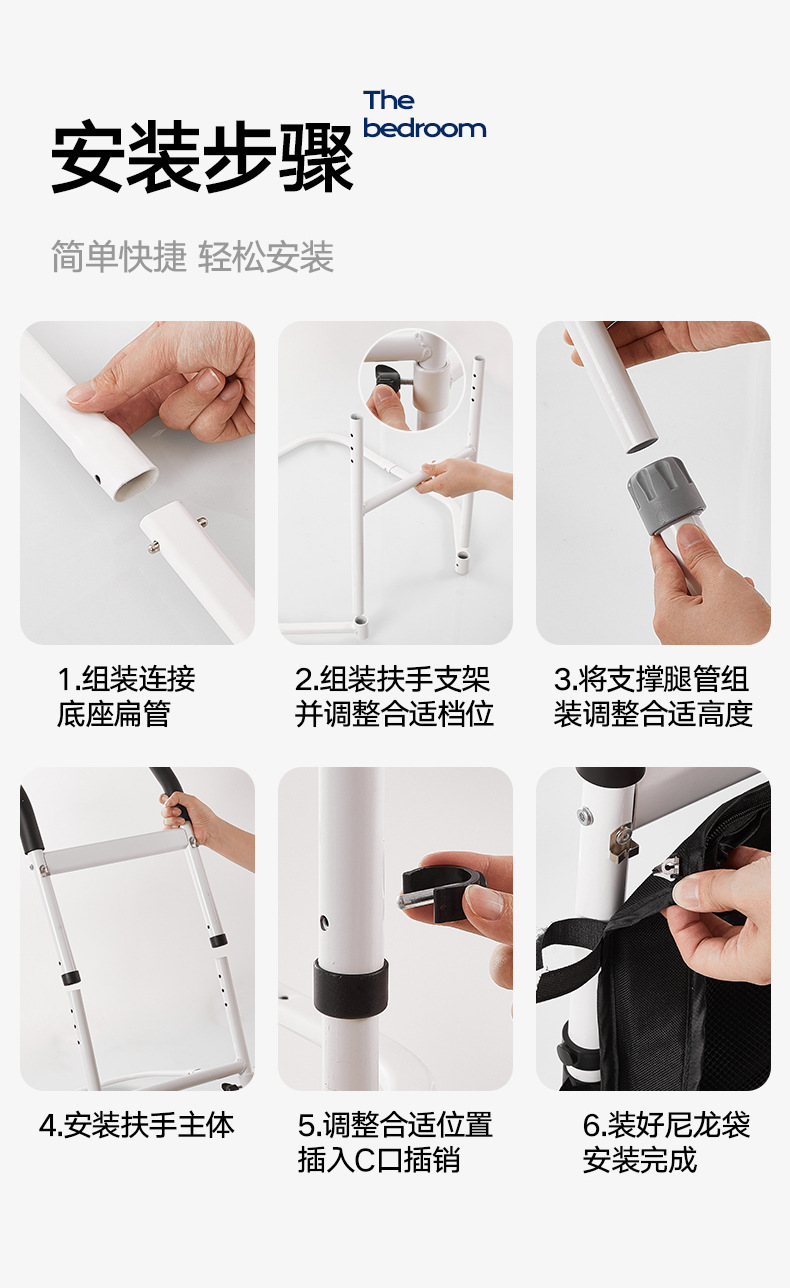 安装步骤

The bedroom

简单快捷 轻松安装

1.组装连接底座扁管

2.组装扶手支架并调整合适档位

3.将支撑腿管组装调整合适高度

4.安装扶手主体

5.调整合适位置插入C口插销

6.装好尼龙袋安装完成