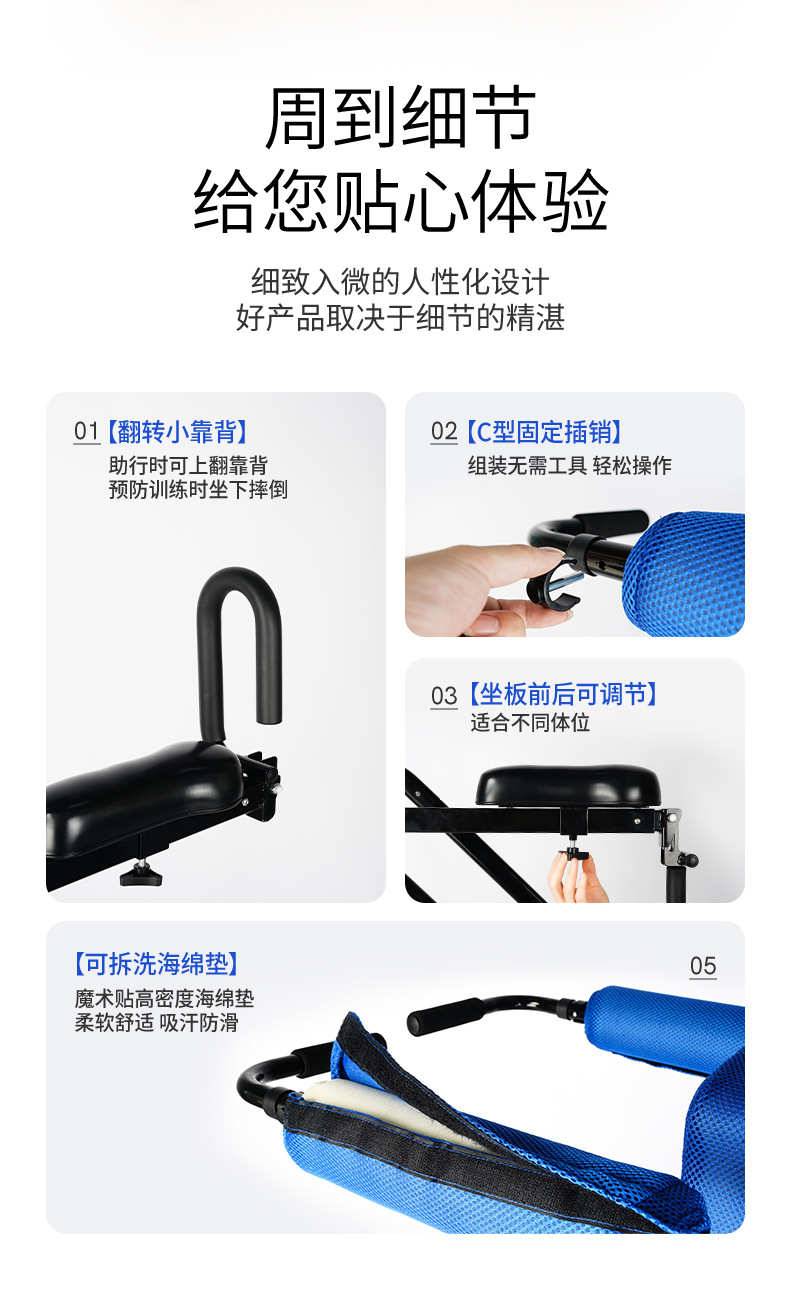 周到细节
给您贴心体验

细致入微的人性化设计
好产品取决于细节的精湛

01【翻转小靠背】
助行时可上翻靠背
预防训练时坐下摔倒

02【C型固定插销】
组装无需工具 轻松操作

03【坐板前后可调节】
适合不同体位

【可拆洗海绵垫】
魔术贴高密度海绵垫
柔软舒适 吸汗防滑

05