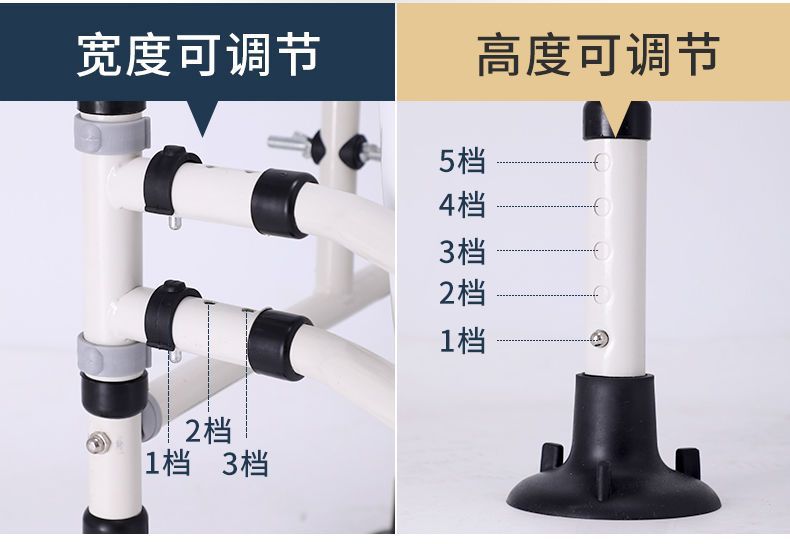 宽度可调节

2档
1档
3档

高度可调节

5档
4档
3档
2档
1档