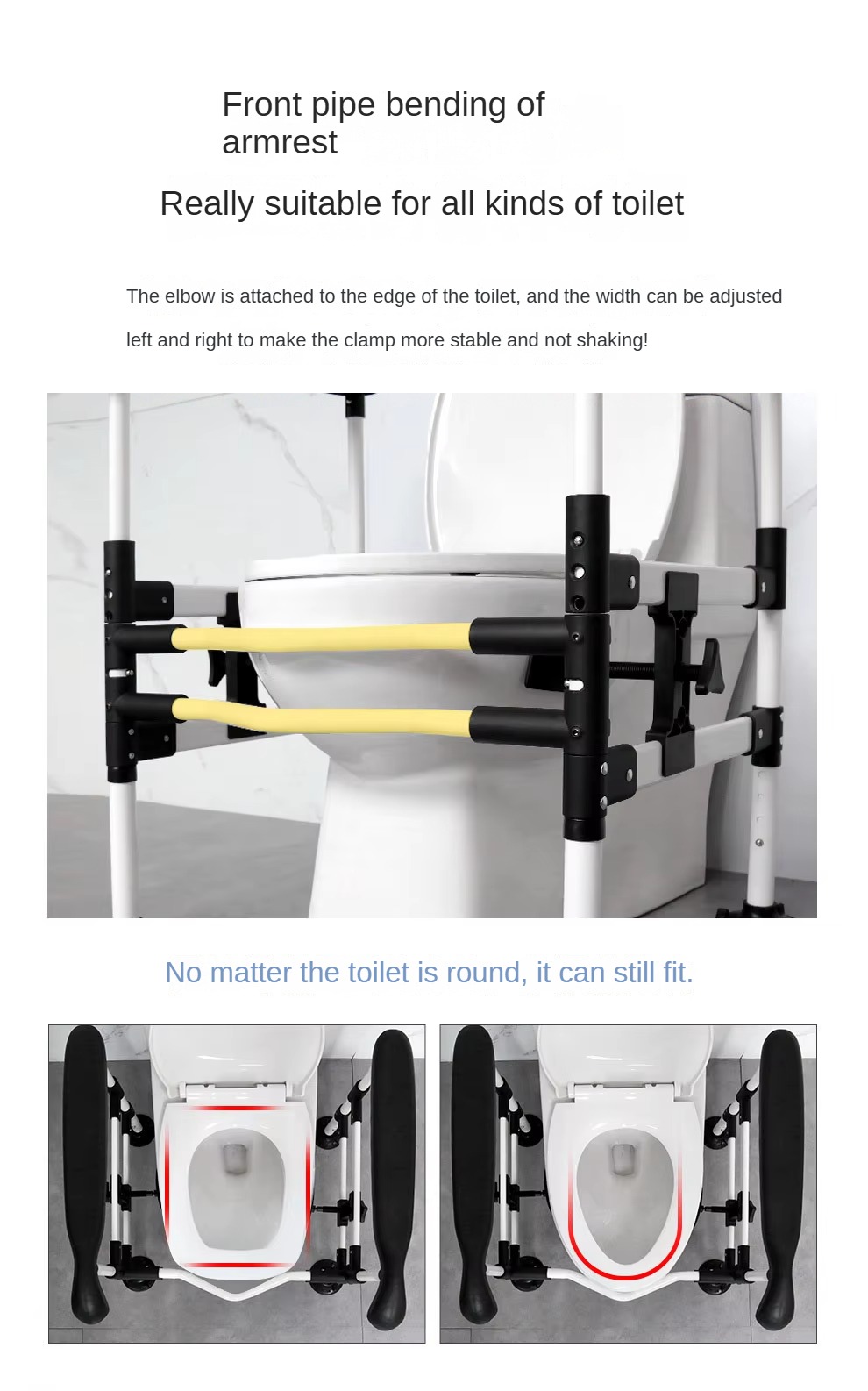 Front pipe bending of armrest

Really suitable for all kinds of toilet

The elbow is attached to the edge of the toilet, and the width can be adjusted left and right to make the clamp more stable and not shaking!

No matter the toilet is round, it can still fit.