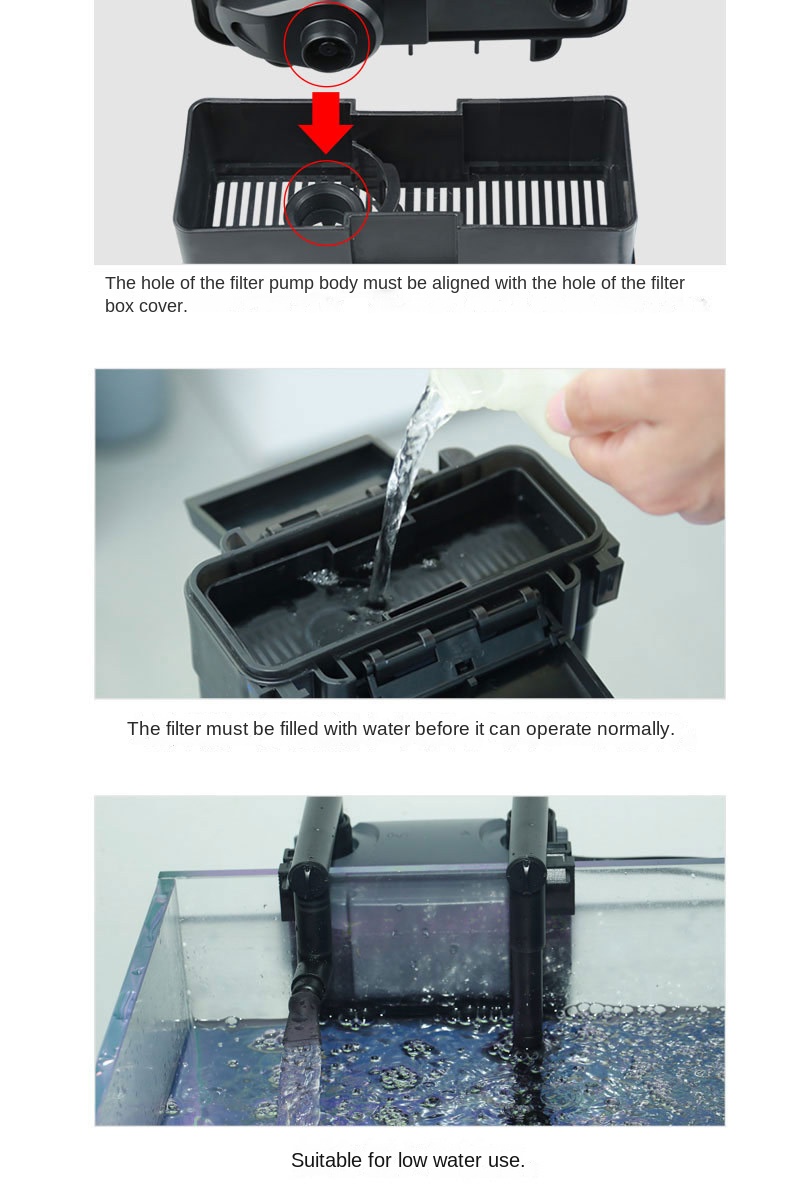 The hole of the filter pump body must be aligned with the hole of the filter box cover.

The filter must be filled with water before it can operate normally.

Suitable for low water use.