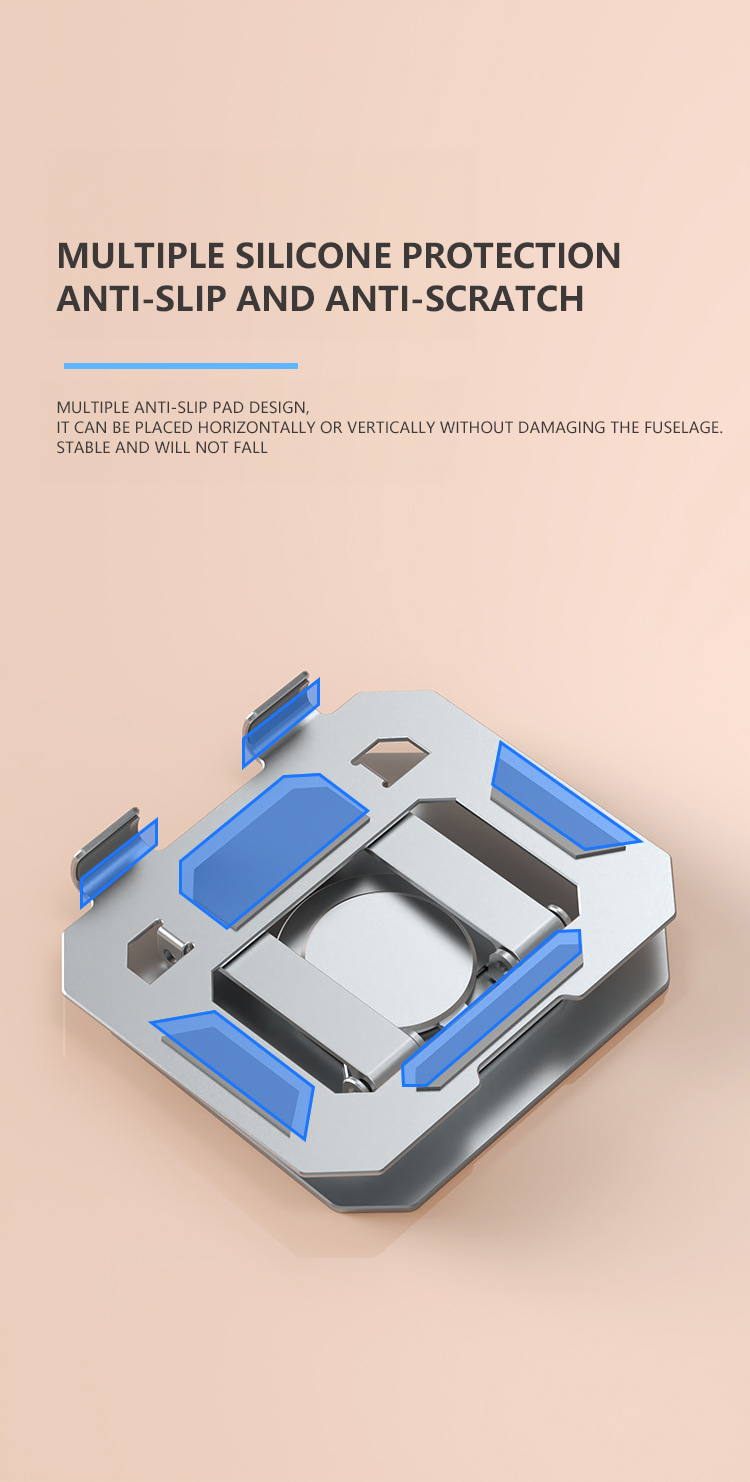 MULTIPLE SILICONE PROTECTION
ANTI-SLIP AND ANTI-SCRATCH

MULTIPLE ANTI-SLIP PAD DESIGN,
IT CAN BE PLACED HORIZONTALLY OR VERTICALLY WITHOUT DAMAGING THE FUSELAGE.
STABLE AND WILL NOT FALL