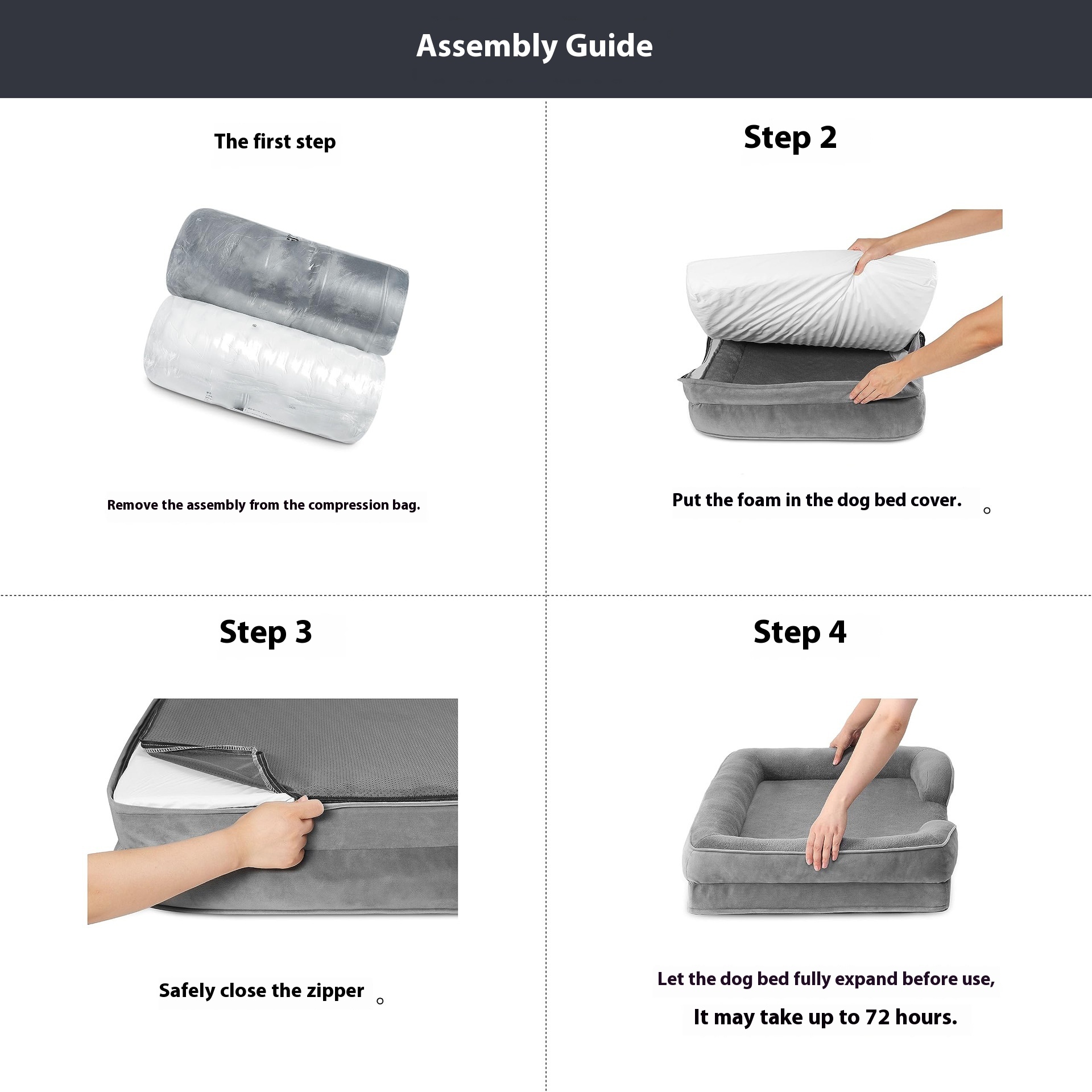 Assembly Guide

The first step

Remove the assembly from the compression bag.

Step 2

Put the foam in the dog bed cover. 。

Step 3

Safely close the zipper 。

Step 4

Let the dog bed fully expand before use,

It may take up to 72 hours.