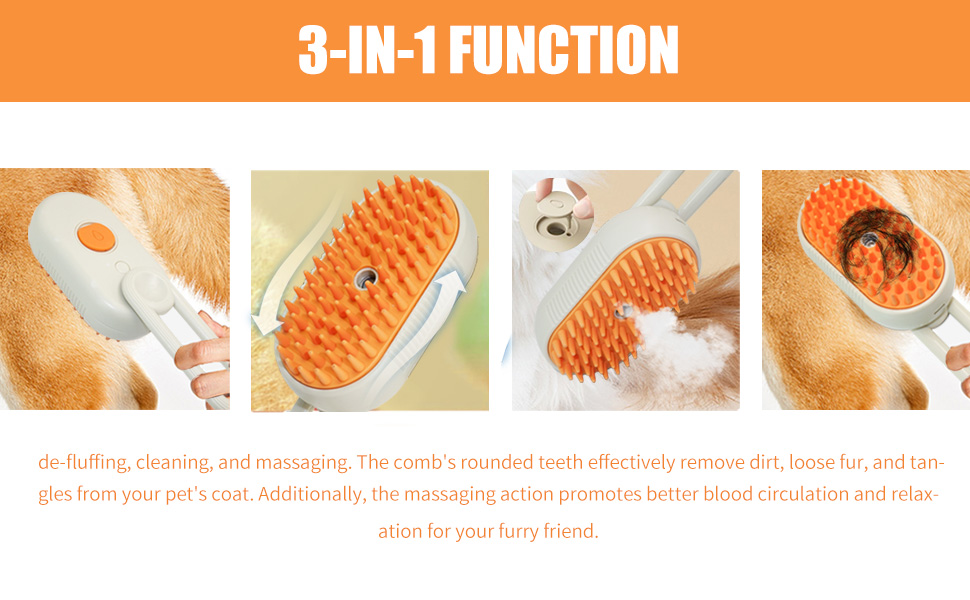 3-IN-1 FUNCTION

de-fluffing, cleaning, and massaging. The comb's rounded teeth effectively remove dirt, loose fur, and tangles from your pet's coat. Additionally, the massaging action promotes better blood circulation and relaxation for your furry friend.