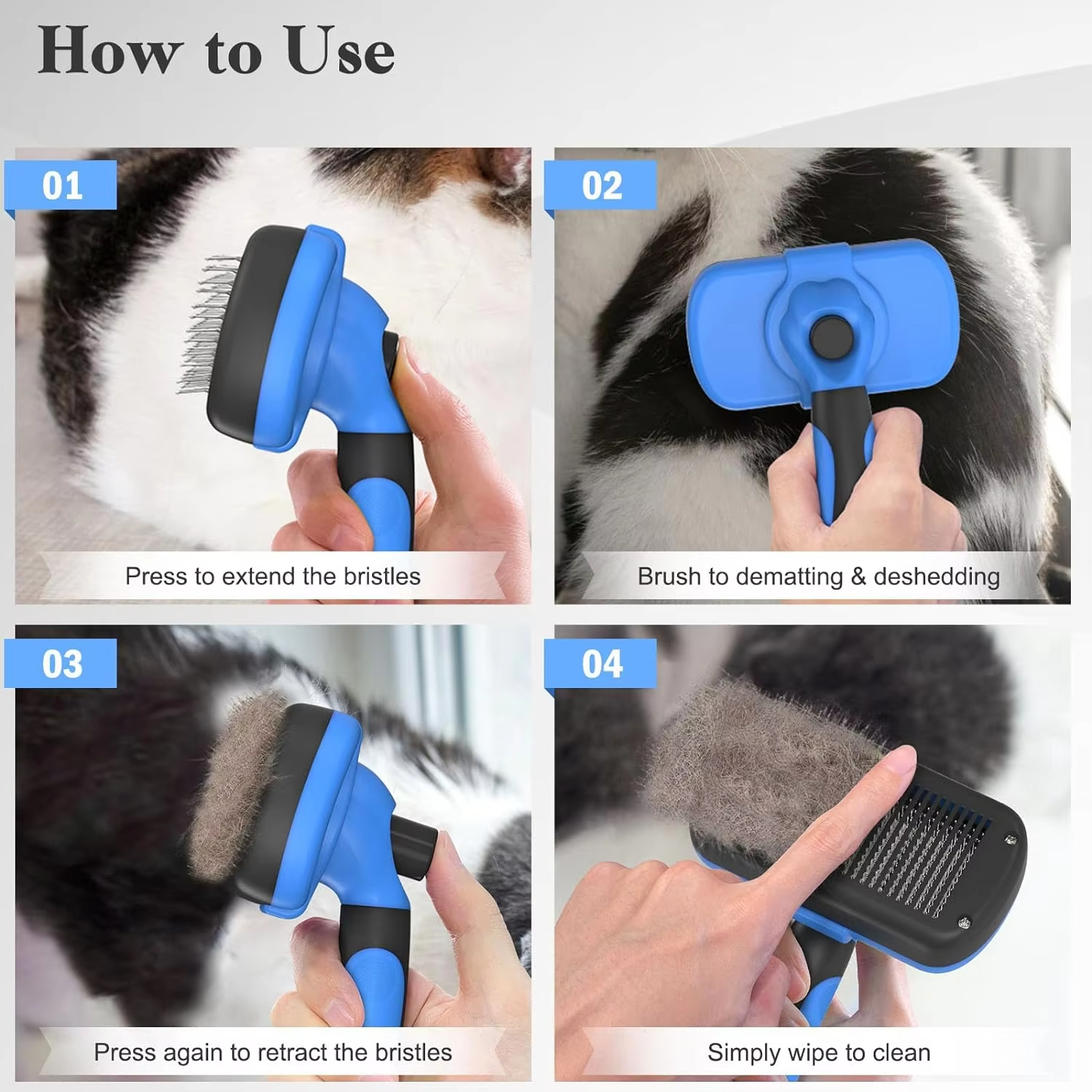 How to Use

01

Press to extend the bristles

02

Brush to dematting & deshedding

03

Press again to retract the bristles

04

Simply wipe to clean