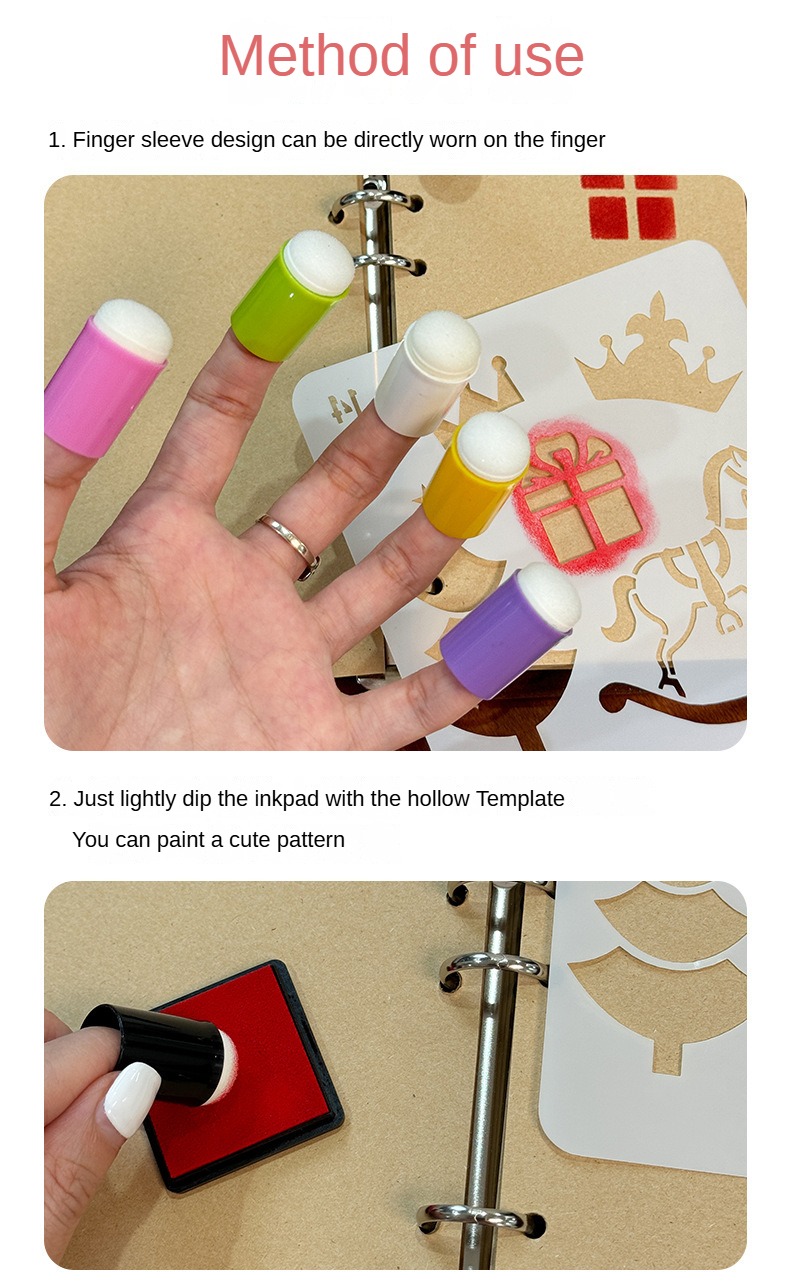 Method of use

1. Finger sleeve design can be directly worn on the finger

2. Just lightly dip the inkpad with the hollow Template
You can paint a cute pattern