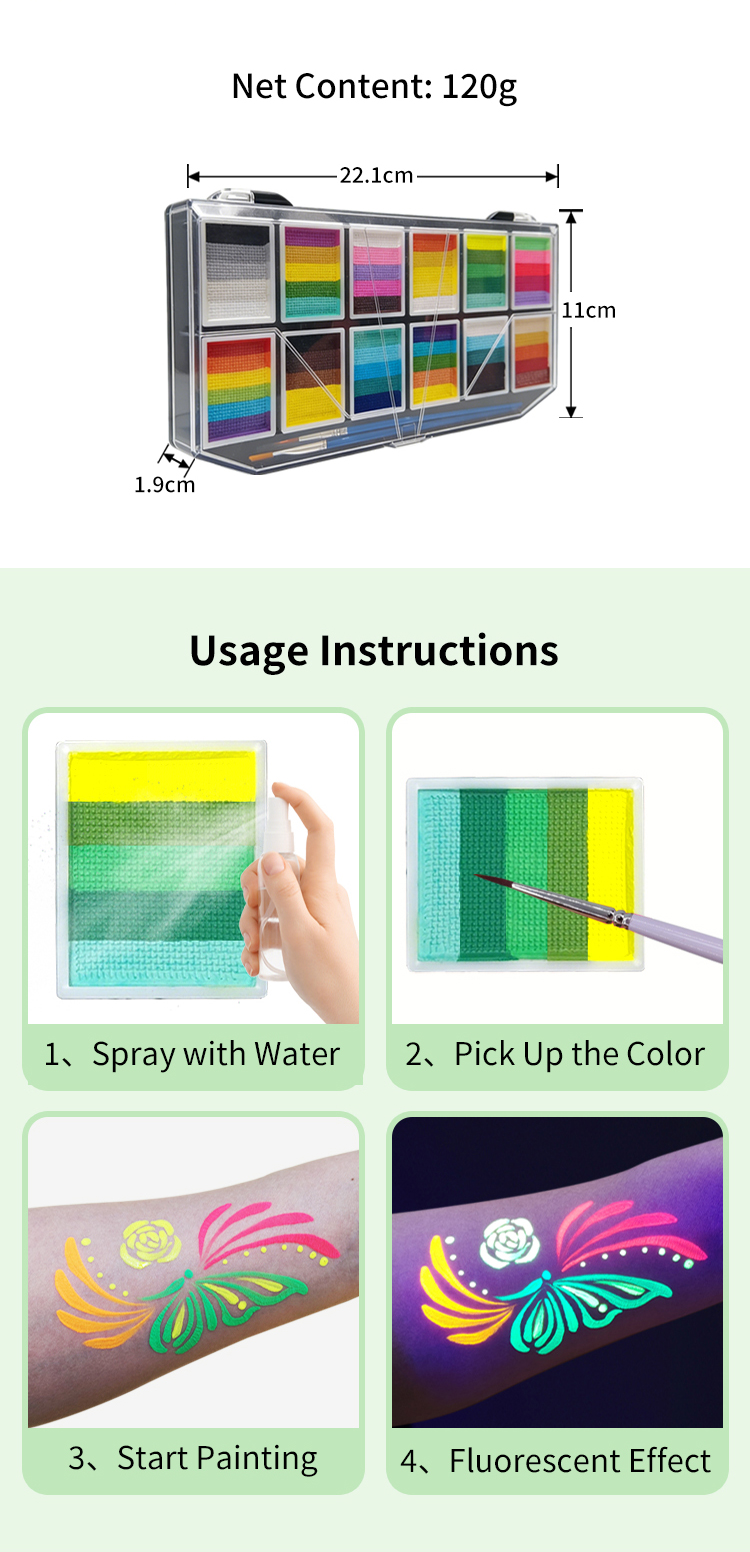 Net Content: 120g

22.1cm

11cm

1.9cm

Usage Instructions

1、Spray with Water

2、Pick Up the Color

3、Start Painting

4、Fluorescent Effect