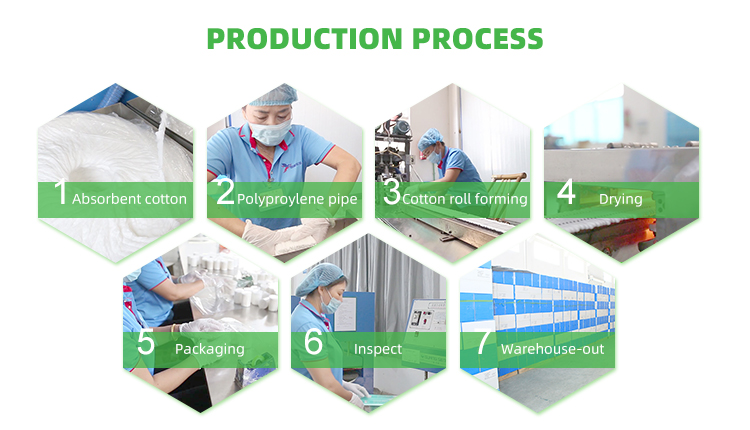 PRODUCTION PROCESS

1 Absorbent cotton

2 Polyproylene pipe

3 Cotton roll forming

4 Drying

5 Packaging

6 Inspect

7 Warehouse-out