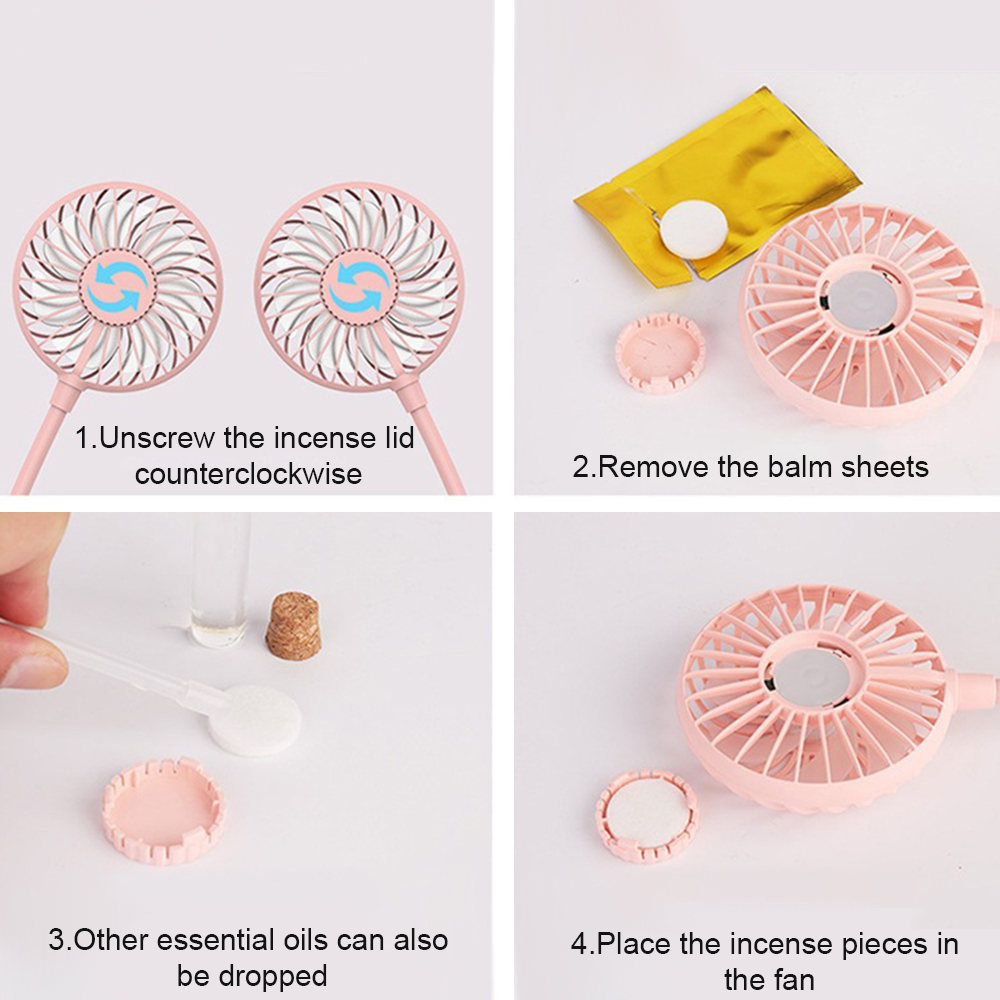 1.Unscrew the incense lid counterclockwise

2.Remove the balm sheets

3.Other essential oils can also be dropped

4.Place the incense pieces in the fan