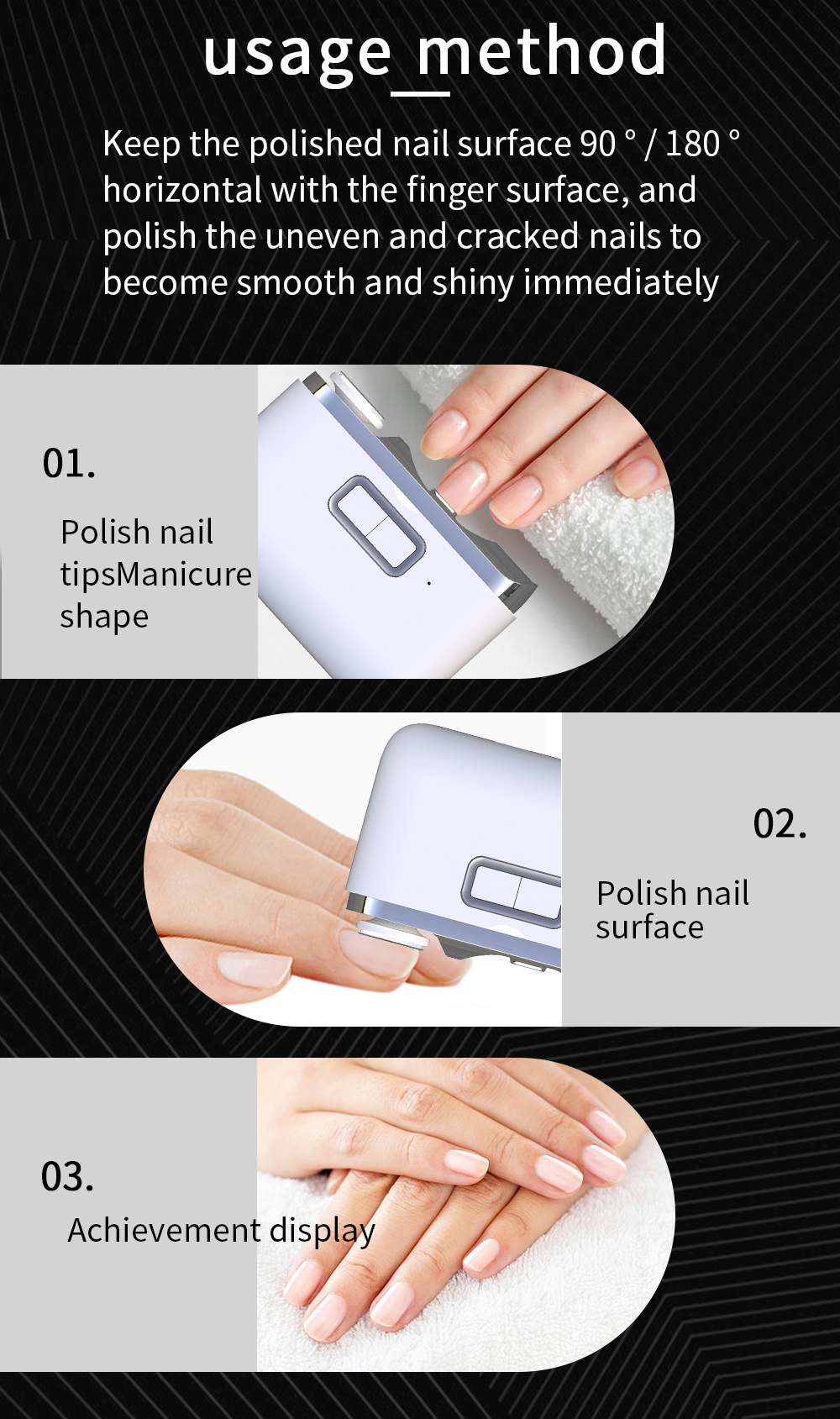 usage method

Keep the polished nail surface 90 ° / 180 ° horizontal with the finger surface, and polish the uneven and cracked nails to become smooth and shiny immediately

01.

Polish nail tipsManicure shape

02.

Polish nail surface

03.

Achievement display