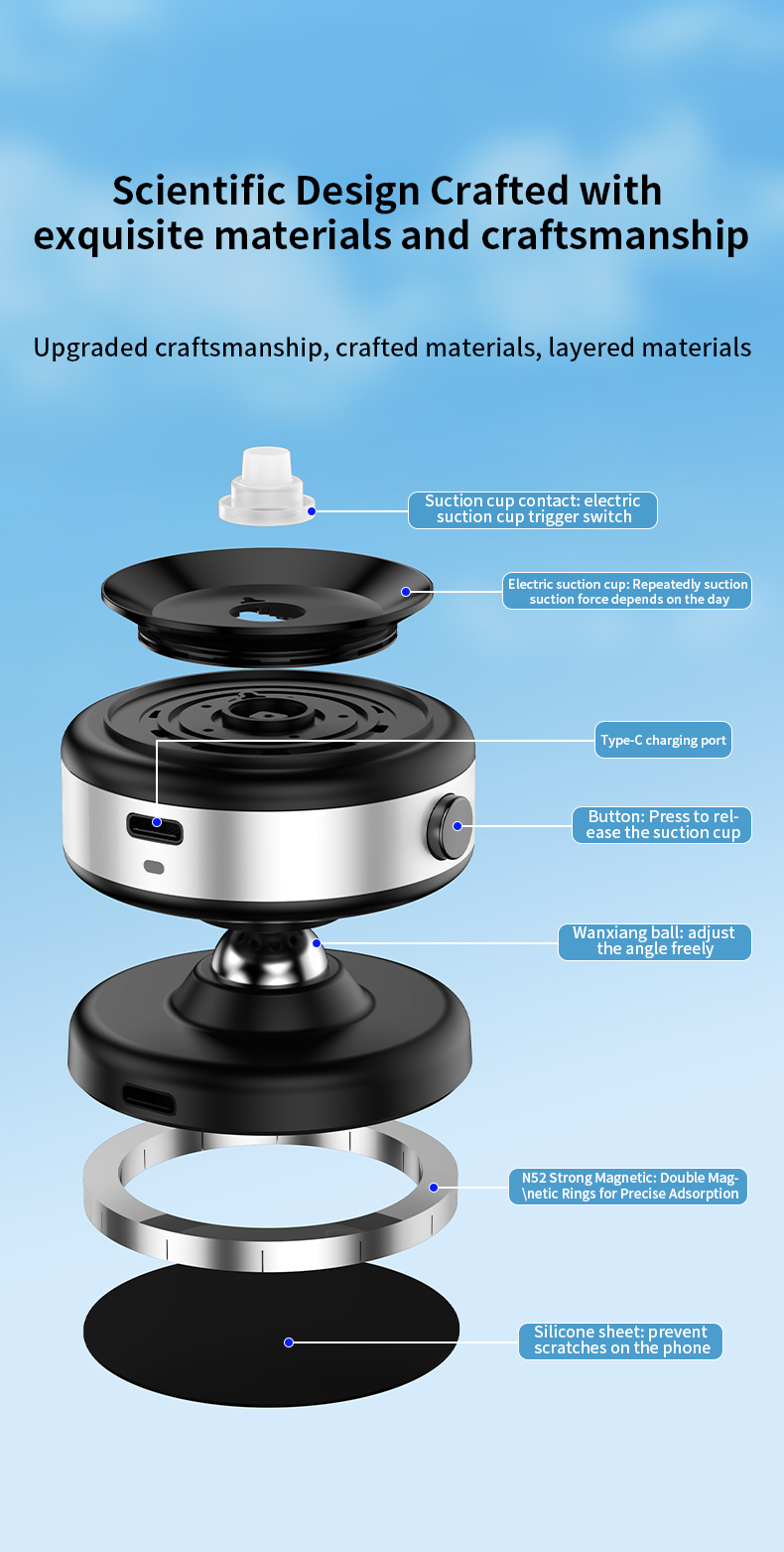 Scientific Design Crafted with exquisite materials and craftsmanship

Upgraded craftsmanship, crafted materials, layered materials

Suction cup contact: electric suction cup trigger switch

Electric suction cup: Repeatedly suction suction force depends on the day

Type-C charging port

Button: Press to release the suction cup

Wanxiang ball: adjust the angle freely

N52 Strong Magnetic: Double Mag-\netic Rings for Precise Adsorption

Silicone sheet: prevent scratches on the phone