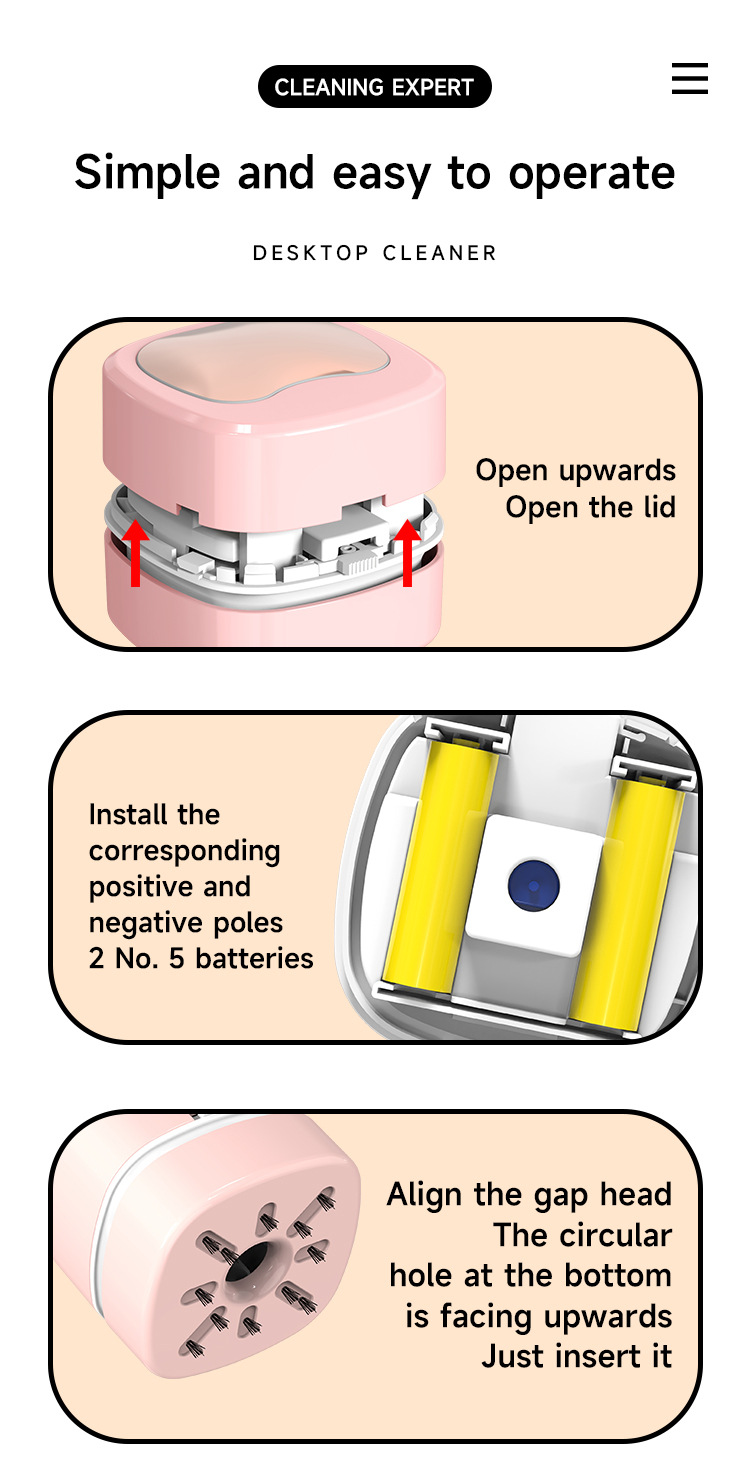 CLEANING EXPERT

Simple and easy to operate

DESKTOP CLEANER

Open upwards
Open the lid

Install the corresponding positive and negative poles
2 No. 5 batteries

Align the gap head
The circular hole at the bottom is facing upwards
Just insert it