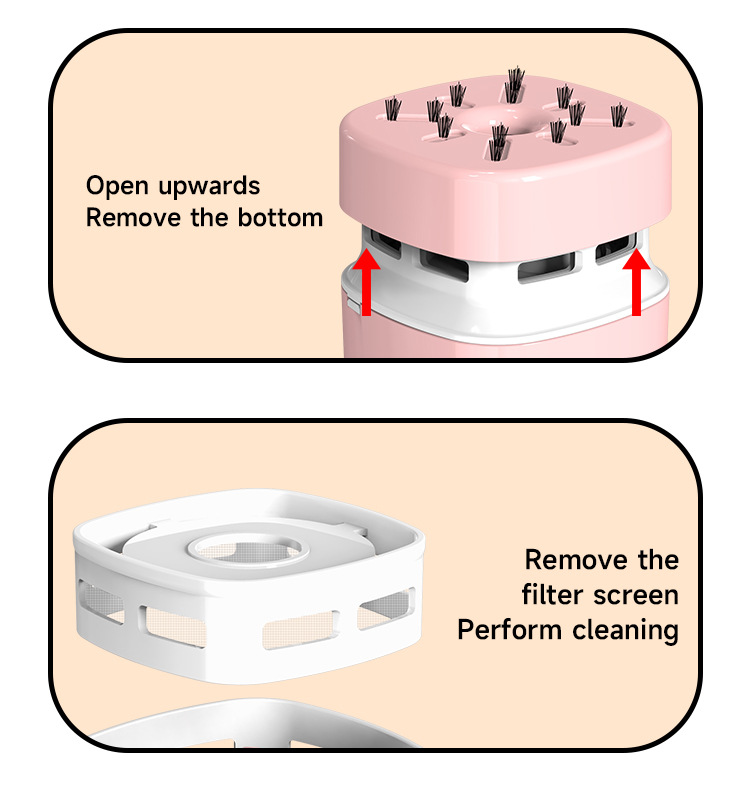 Open upwards
Remove the bottom

Remove the
filter screen
Perform cleaning