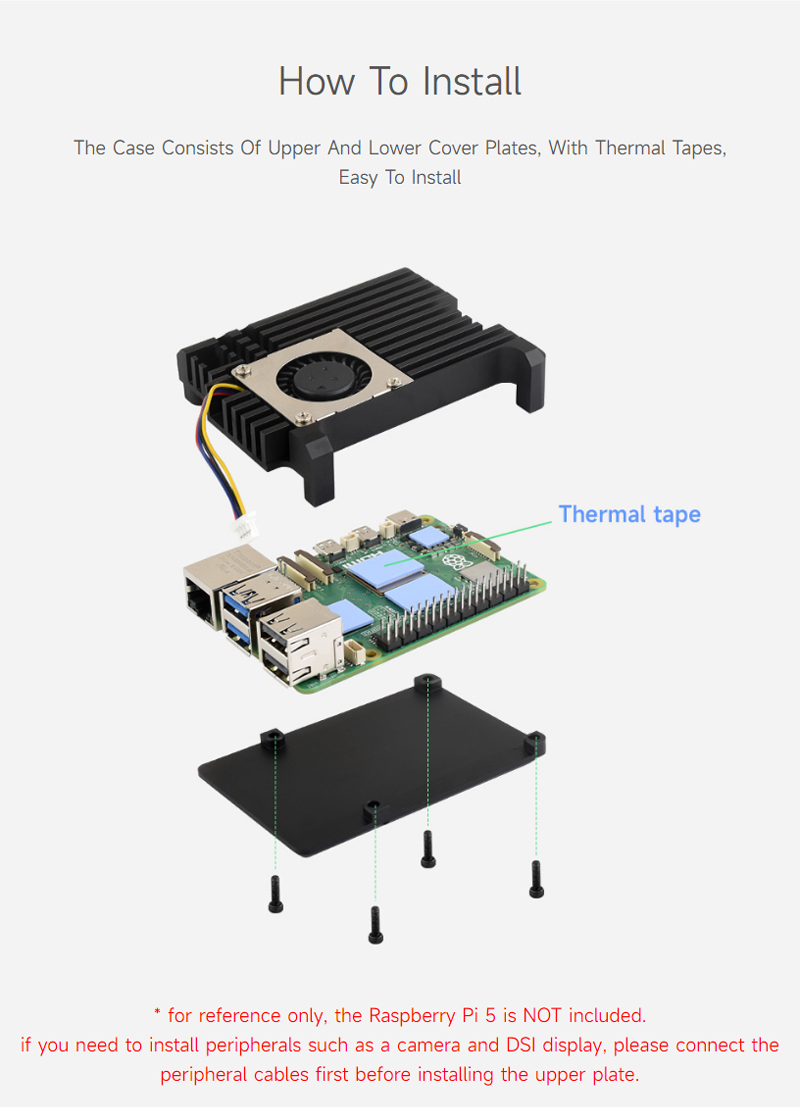 How To Install

The Case Consists Of Upper And Lower Cover Plates, With Thermal Tapes, Easy To Install

Thermal tape

* for reference only, the Raspberry Pi 5 is NOT included.
if you need to install peripherals such as a camera and DSI display, please connect the peripheral cables first before installing the upper plate.