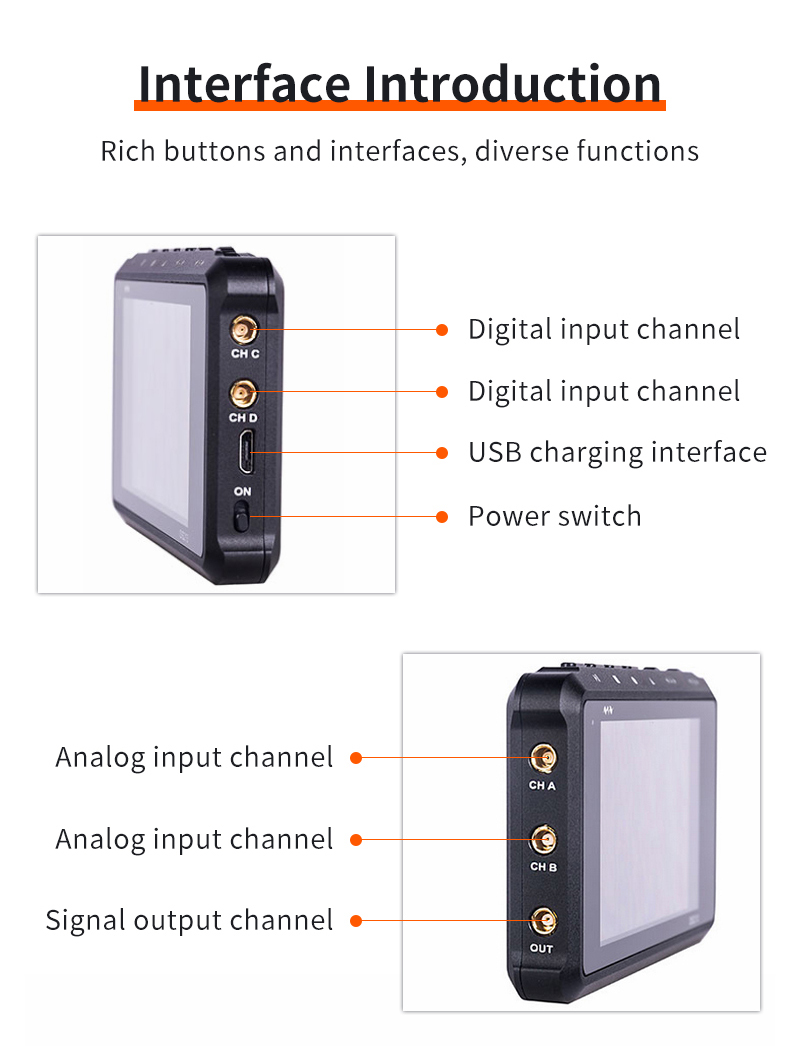 Interface Introduction

Rich buttons and interfaces, diverse functions

CH C
CH D
ON

Digital input channel
Digital input channel
USB charging interface
Power switch

Analog input channel
Analog input channel
Signal output channel

CH A
CH B
OUT