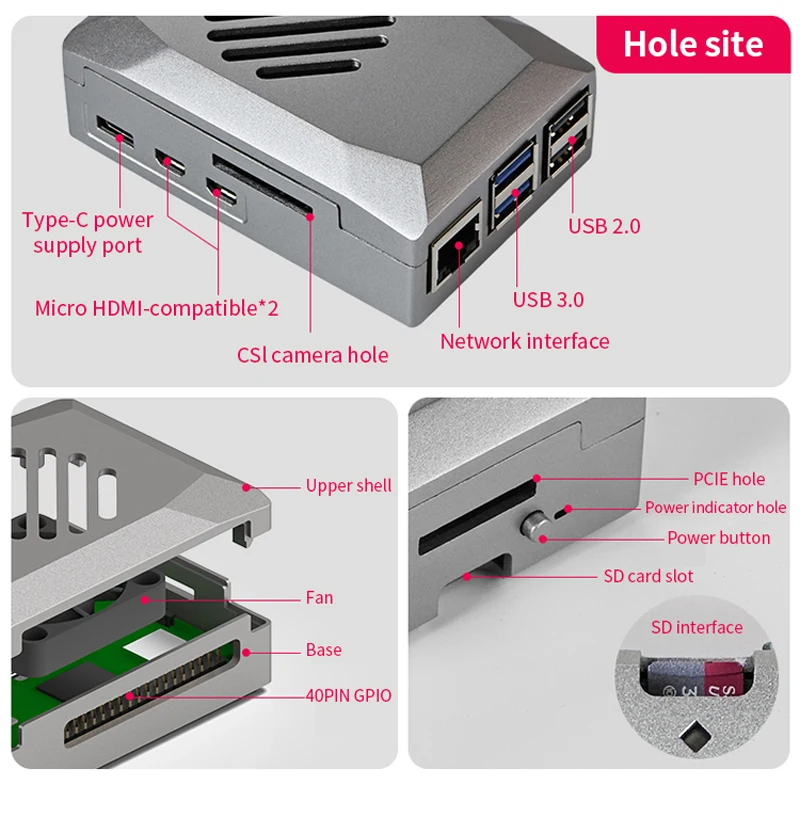 Hole site

Type-C power supply port

Micro HDMI-compatible*2

CSl camera hole

Network interface

USB 3.0

USB 2.0

Upper shell

Fan

Base

40PIN GPIO

PCIE hole

Power indicator hole

Power button

SD card slot

SD interface