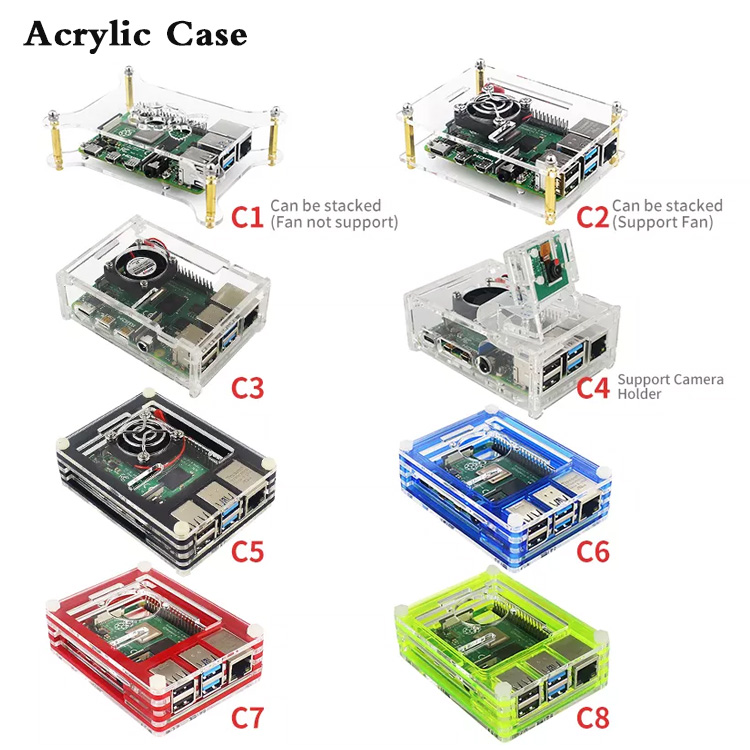 Acrylic Case

C1 Can be stacked (Fan not support)

C2 Can be stacked (Support Fan)

C3

C4 Support Camera Holder

C5

C6

C7

C8