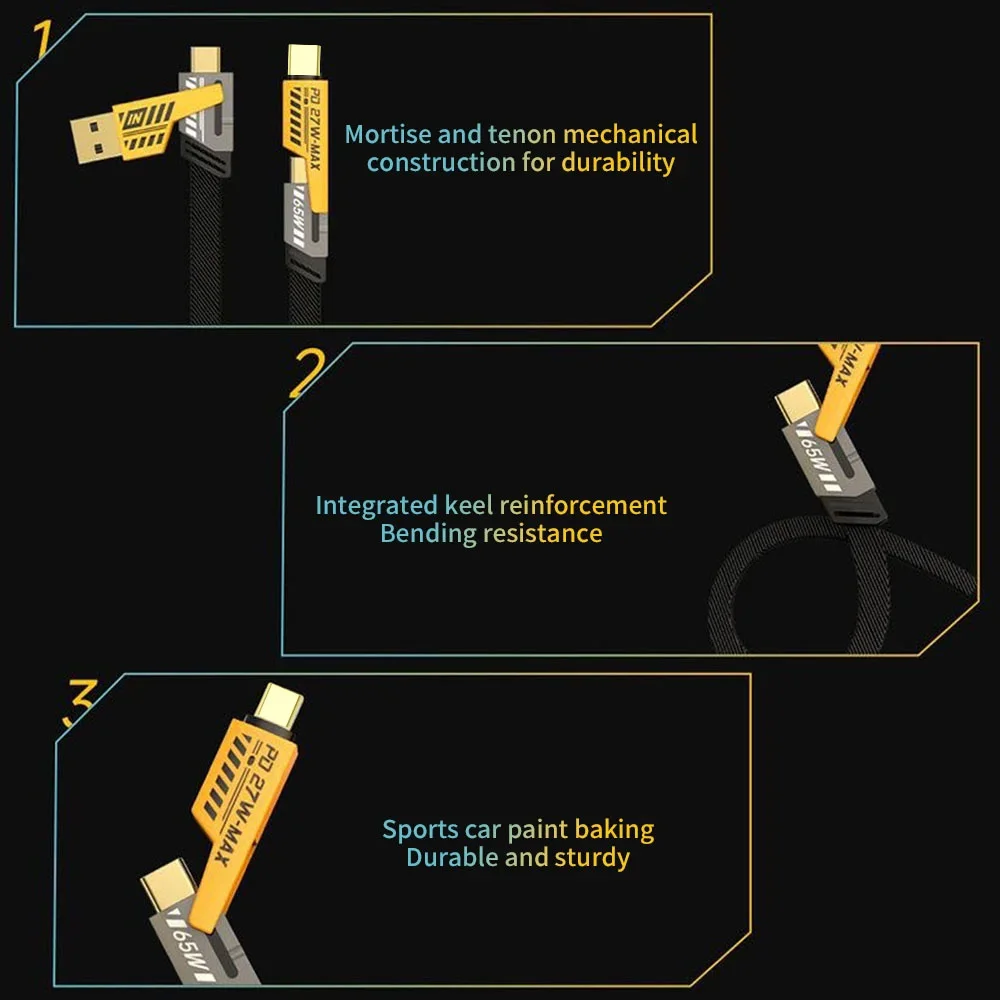 1

IN

PD 27W-MAX

65W

Mortise and tenon mechanical construction for durability

2

W-MAX

65W

Integrated keel reinforcement
Bending resistance

3

PD 27W-MAX

65W

Sports car paint baking
Durable and sturdy