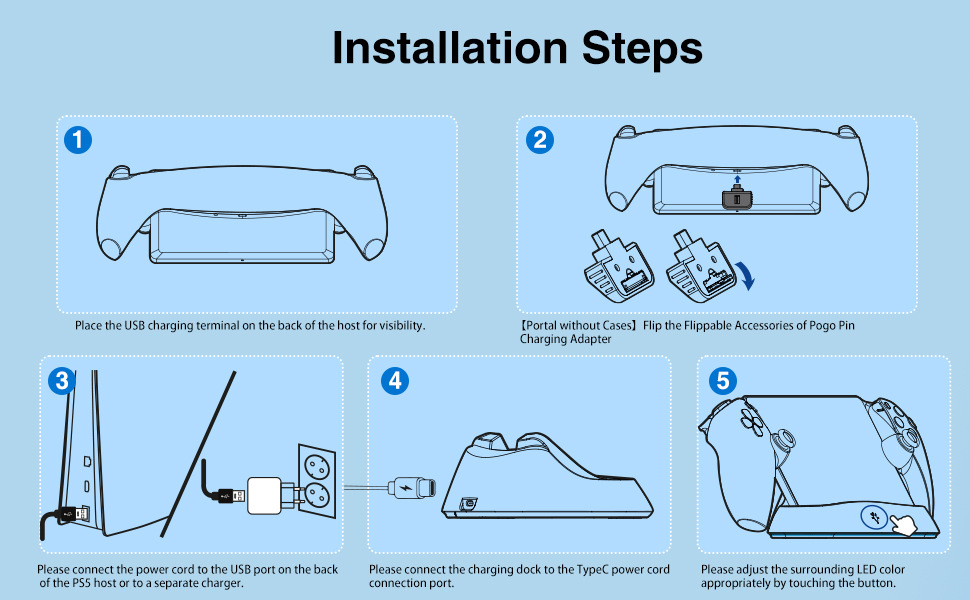 Installation Steps

1

Place the USB charging terminal on the back of the host for visibility.

2

【Portal without Cases】Flip the Flippable Accessories of Pogo Pin Charging Adapter

3

Please connect the power cord to the USB port on the back of the PS5 host or to a separate charger.

4

Please connect the charging dock to the TypeC power cord connection port.

5

Please adjust the surrounding LED color appropriately by touching the button.