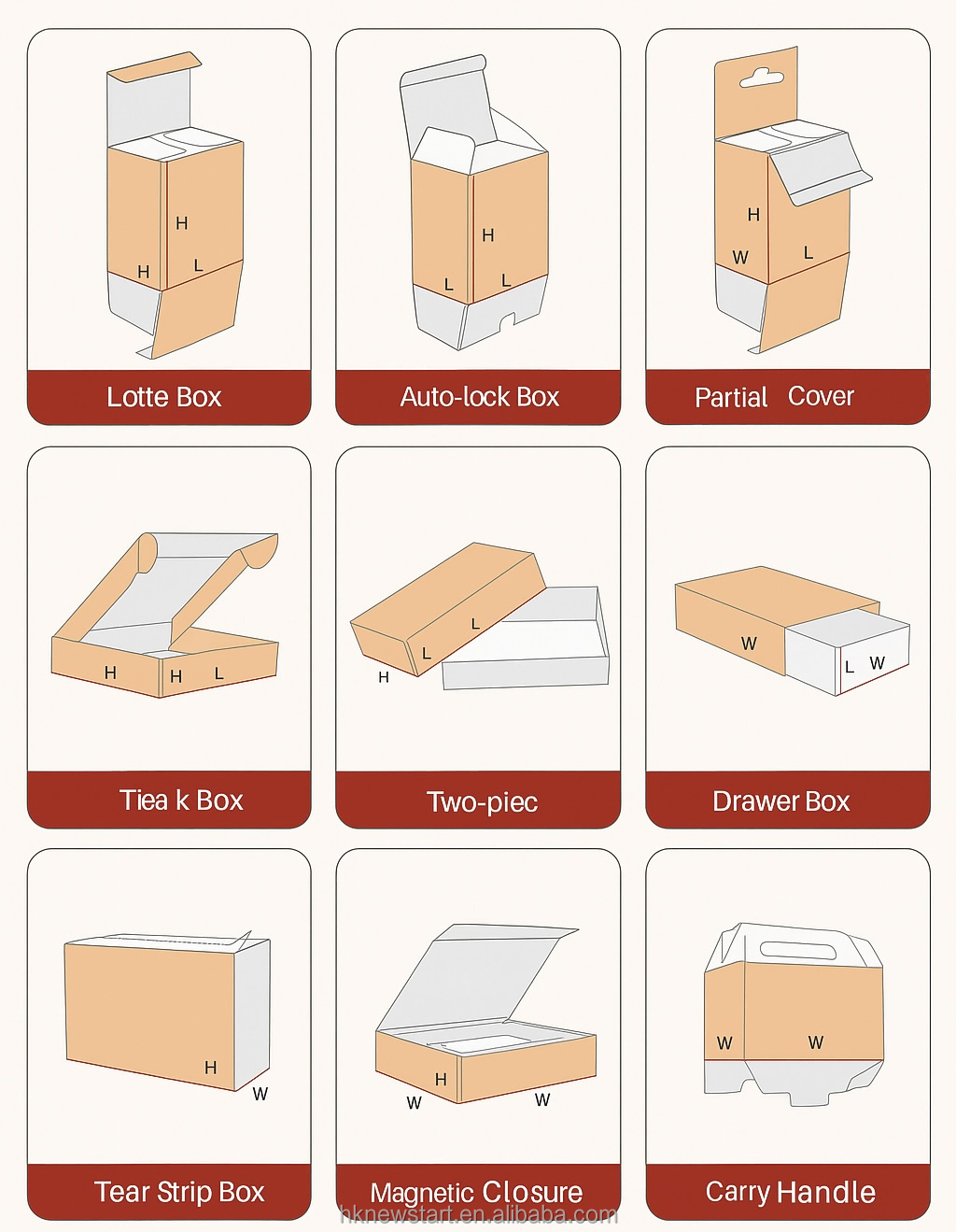 H
H
L
Lotte Box

H
L
L
Auto-lock Box

H
W
L
Partial Cover

H
H
L
Tiea k Box

L
L
H
Two-piec

W
L W
Drawer Box

H
W
Tear Strip Box

H
W
W
Magnetic Closure

W
W
Carry Handle

hknewstart.en.alibaba.com