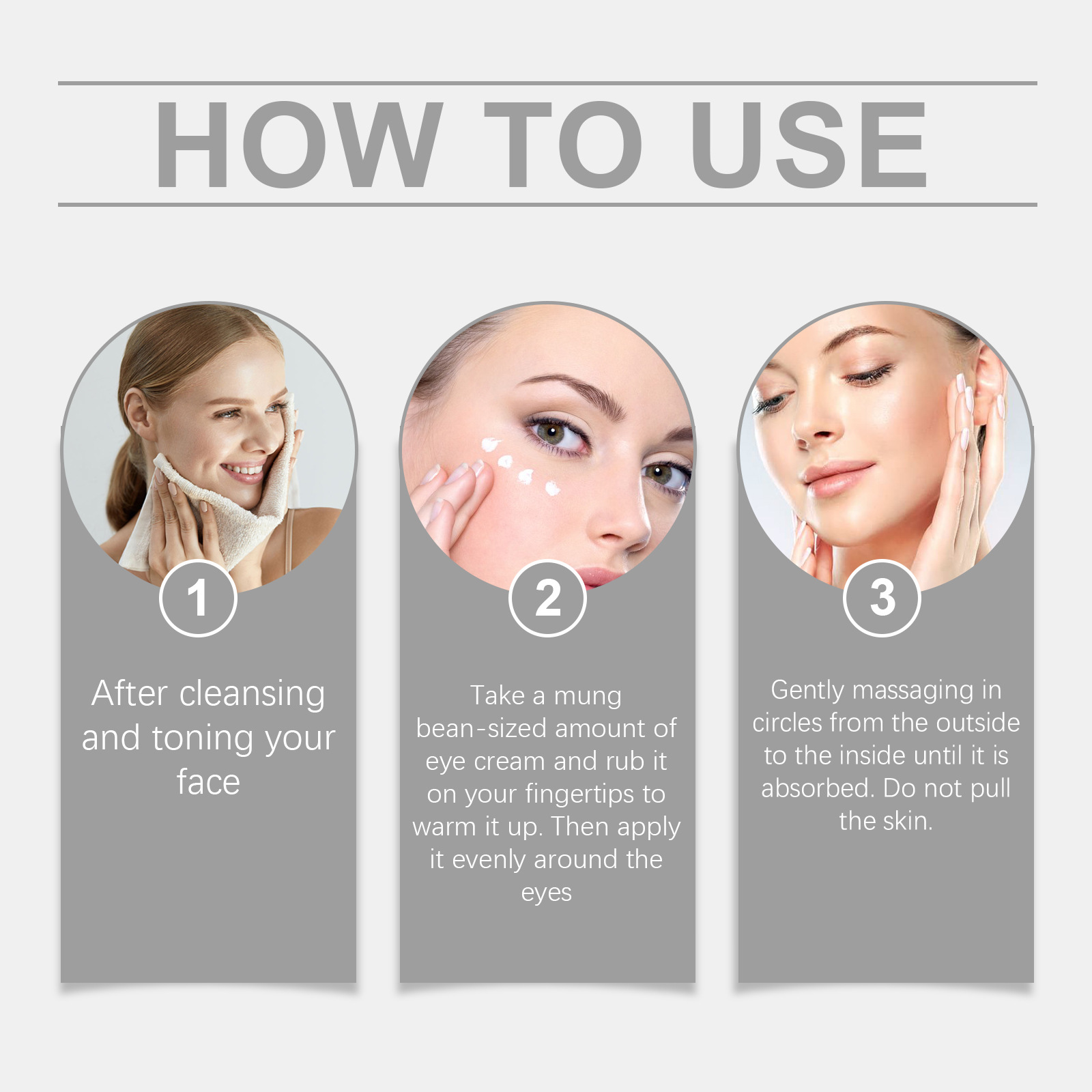 HOW TO USE

1

After cleansing and toning your face

2

Take a mung bean-sized amount of eye cream and rub it on your fingertips to warm it up. Then apply it evenly around the eyes

3

Gently massaging in circles from the outside to the inside until it is absorbed. Do not pull the skin.