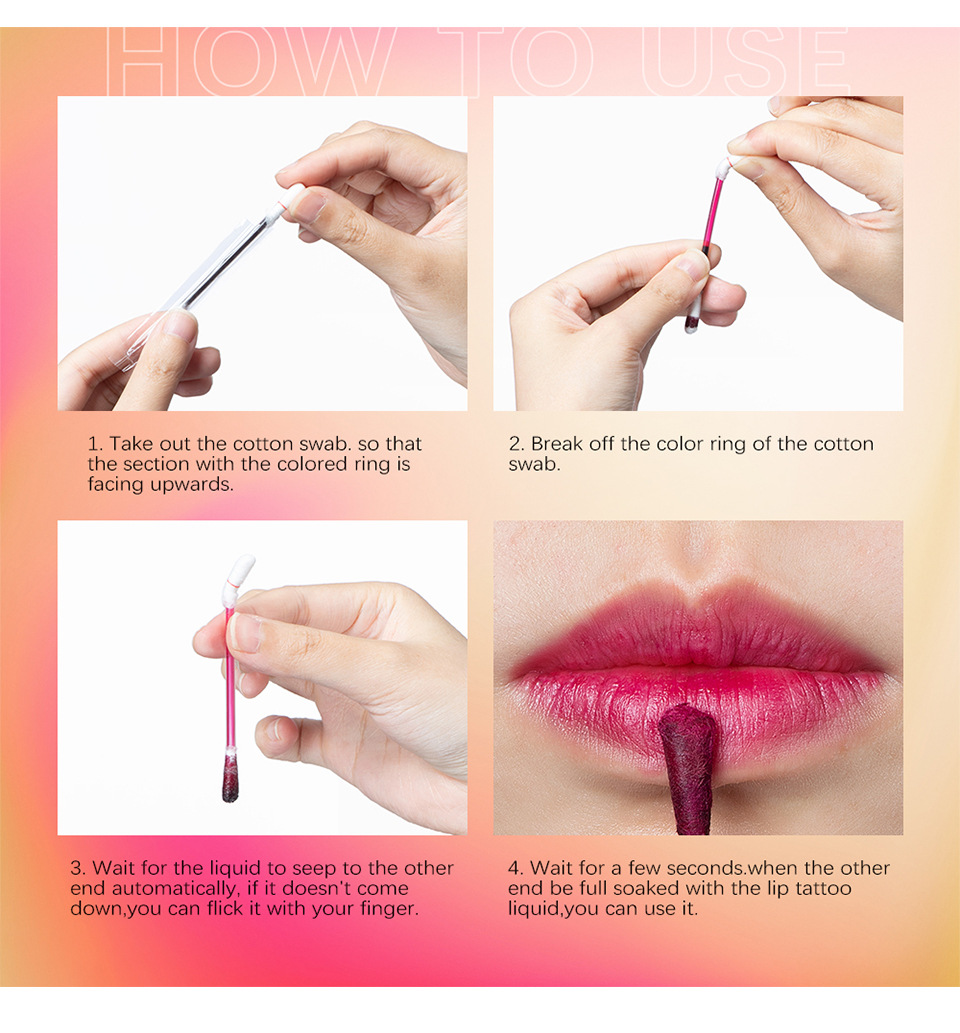 HOW TO USE

1. Take out the cotton swab. so that the section with the colored ring is facing upwards.

2. Break off the color ring of the cotton swab.

3. Wait for the liquid to seep to the other end automatically, if it doesn't come down,you can flick it with your finger.

4. Wait for a few seconds.when the other end be full soaked with the lip tattoo liquid,you can use it.