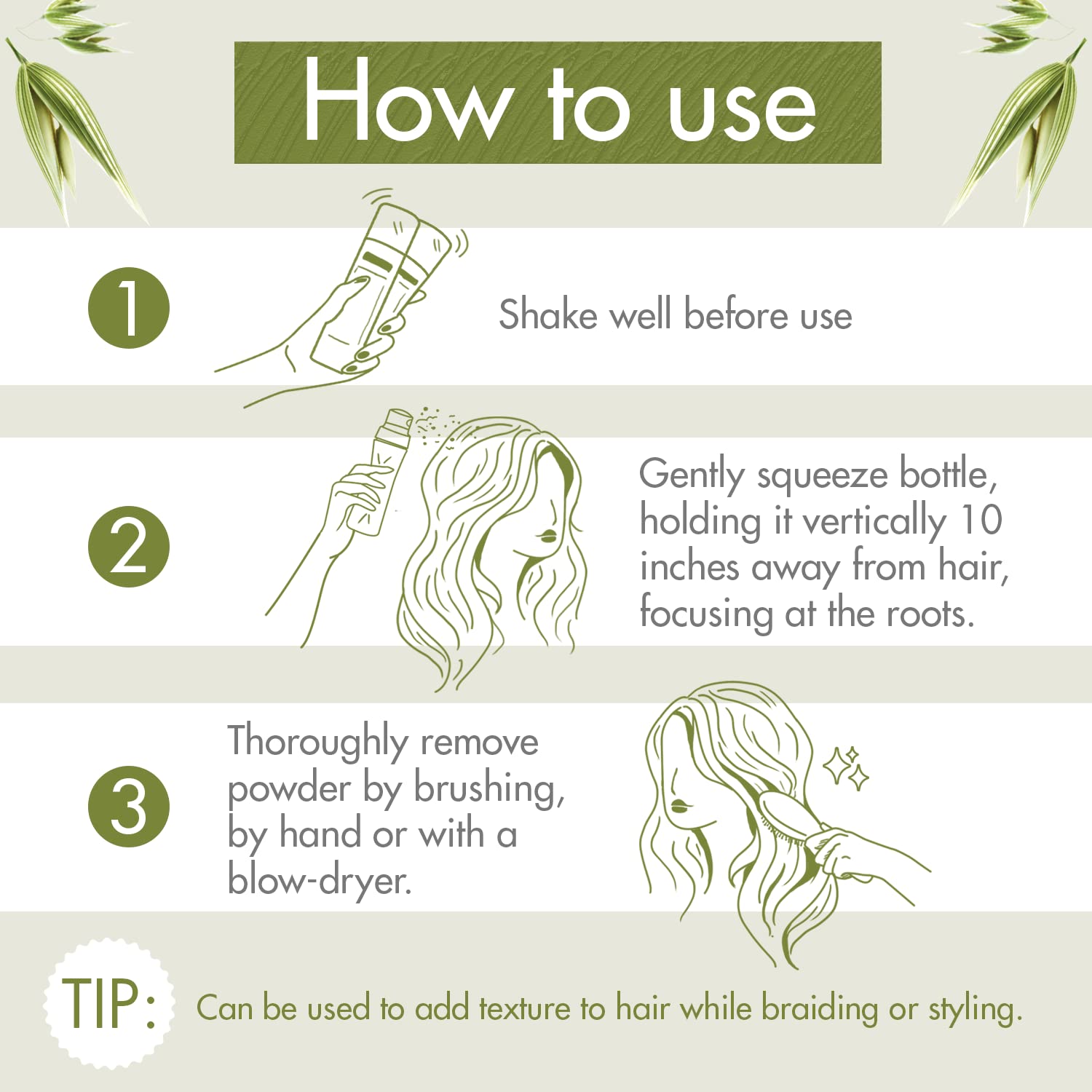 How to use

1

Shake well before use

2

Gently squeeze bottle, holding it vertically 10 inches away from hair, focusing at the roots.

3

Thoroughly remove powder by brushing, by hand or with a blow-dryer.

TIP: Can be used to add texture to hair while braiding or styling.