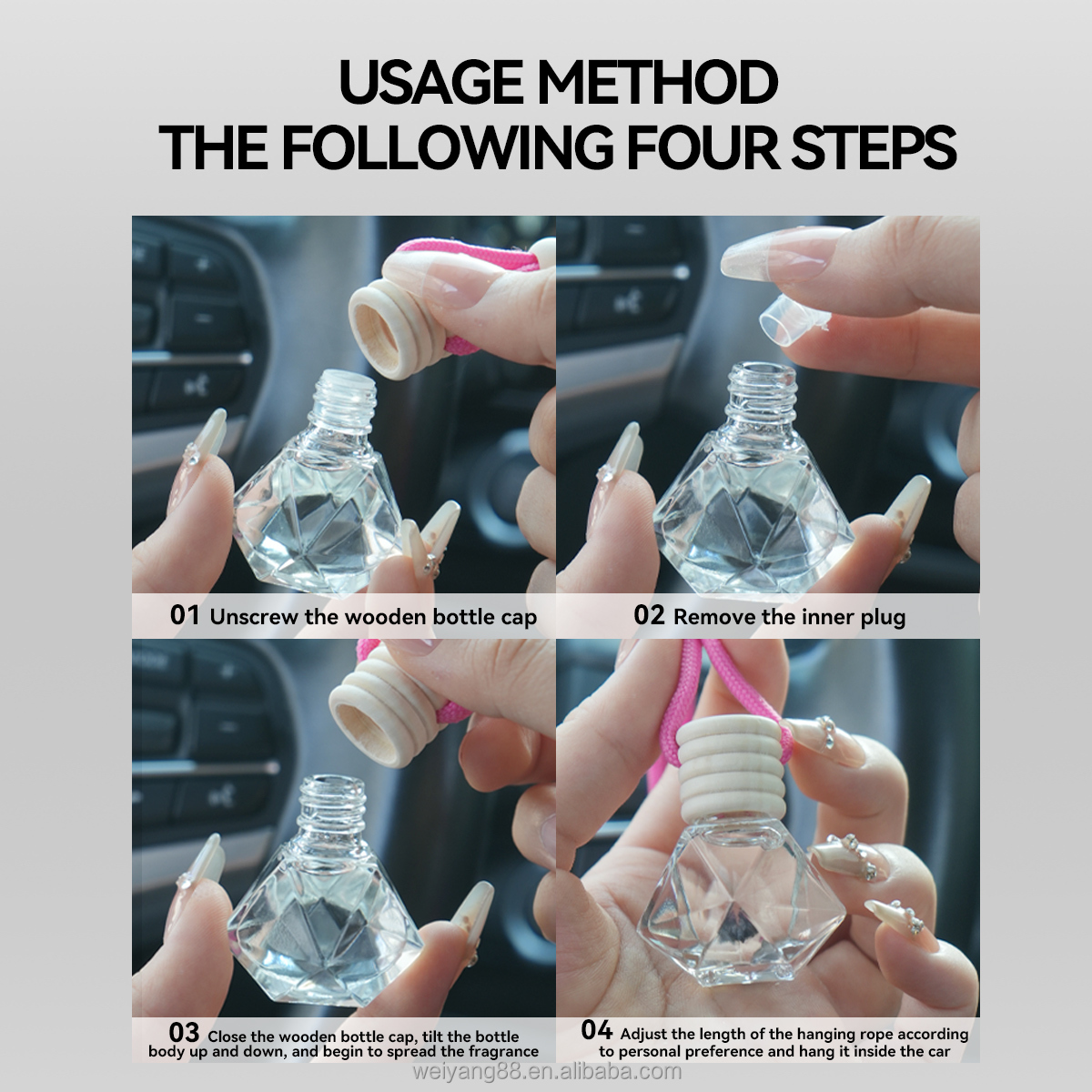 USAGE METHOD
THE FOLLOWING FOUR STEPS

01 Unscrew the wooden bottle cap

02 Remove the inner plug

03 Close the wooden bottle cap, tilt the bottle body up and down, and begin to spread the fragrance

04 Adjust the length of the hanging rope according to personal preference and hang it inside the car

weiyang88.en.alibaba.com