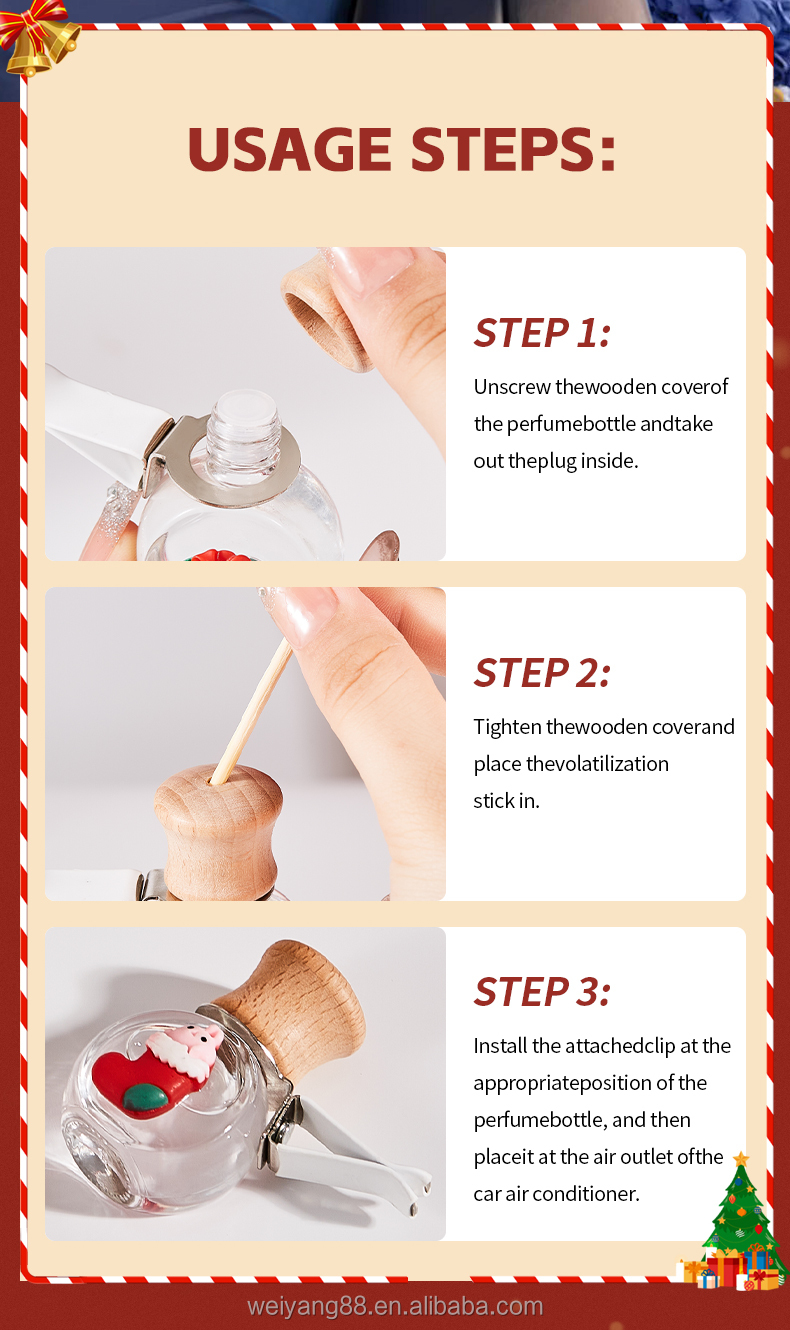 USAGE STEPS:

STEP 1:
Unscrew thewooden coverof the perfumebottle andtake out theplug inside.

STEP 2:
Tighten thewooden coverand place thevolatilization stick in.

STEP 3:
Install the attachedclip at the appropriateposition of the perfumebottle, and then placeit at the air outlet ofthe car air conditioner.

weiyang88.en.alibaba.com