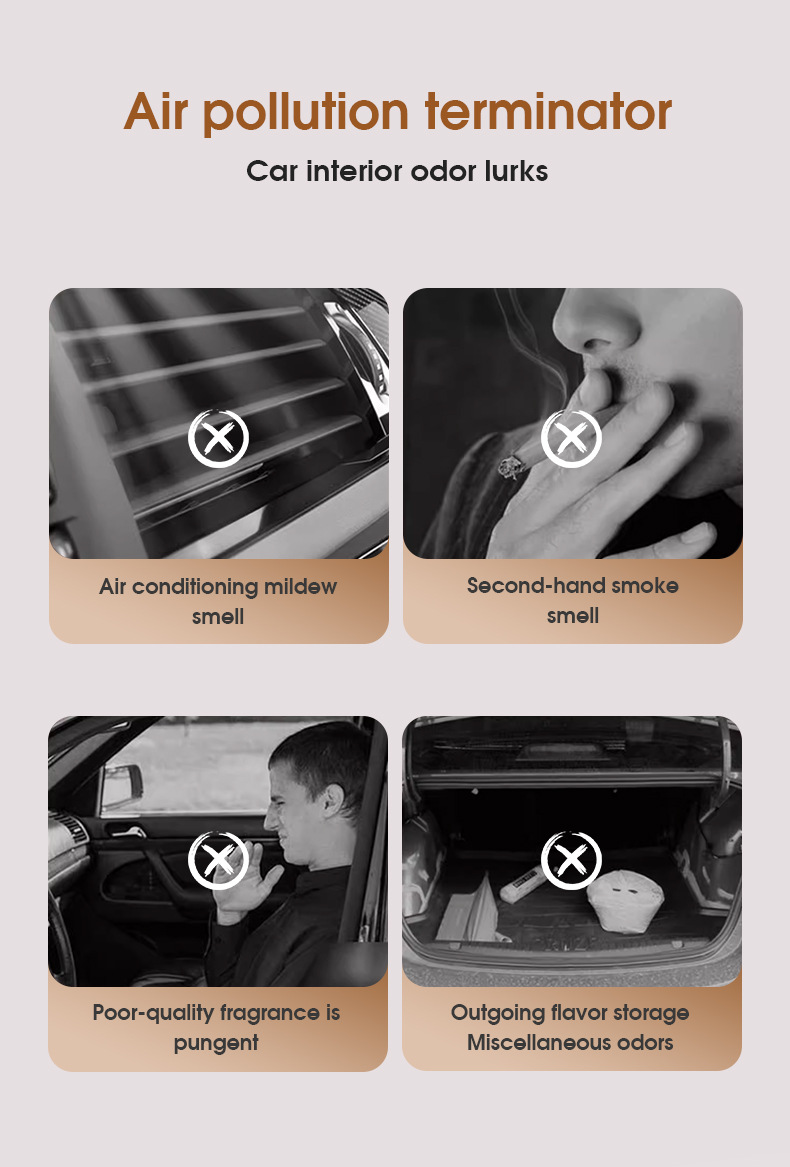 Air pollution terminator

Car interior odor lurks

Air conditioning mildew smell

Second-hand smoke smell

Poor-quality fragrance is pungent

Outgoing flavor storage Miscellaneous odors